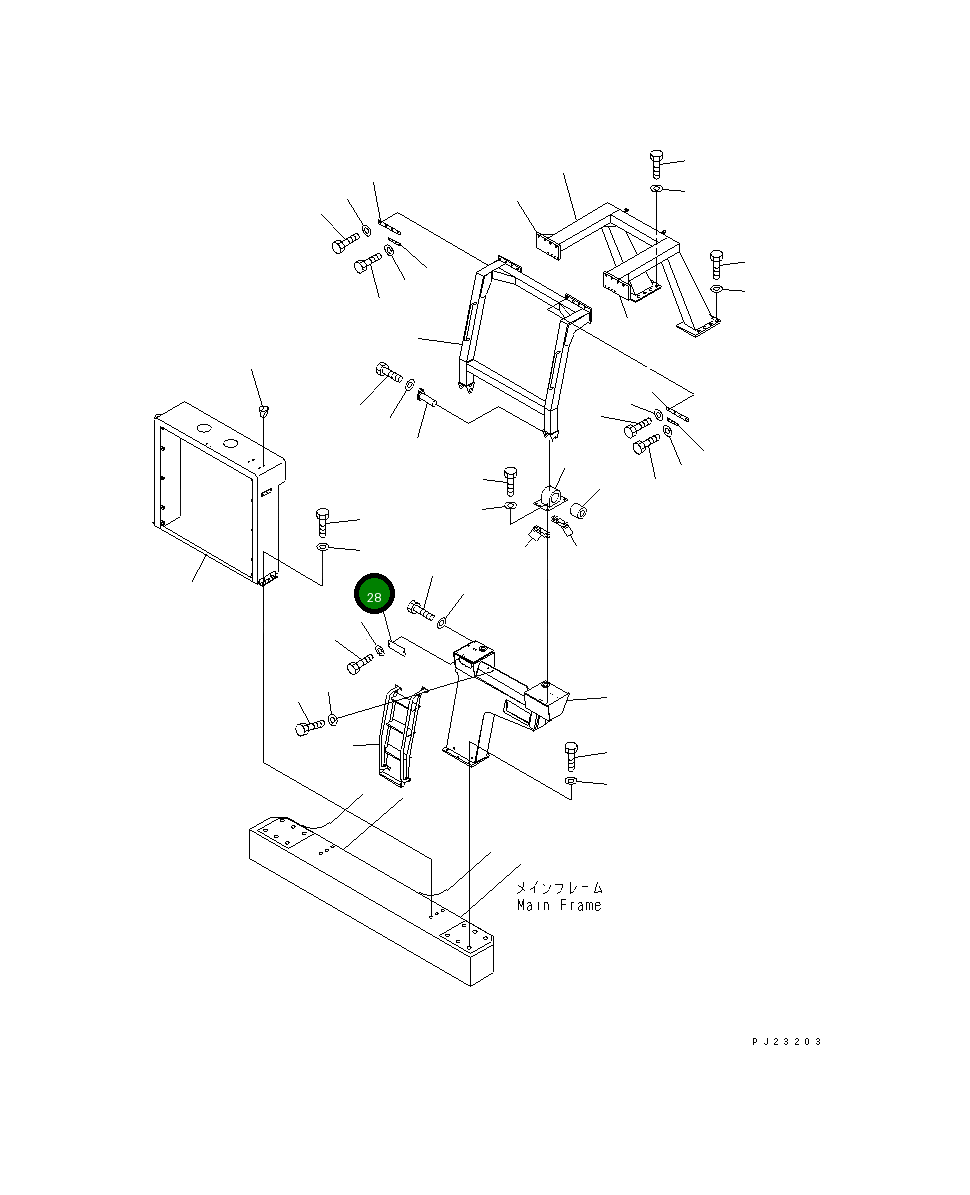 28

メインフレーム
Main Frame

PJ23203