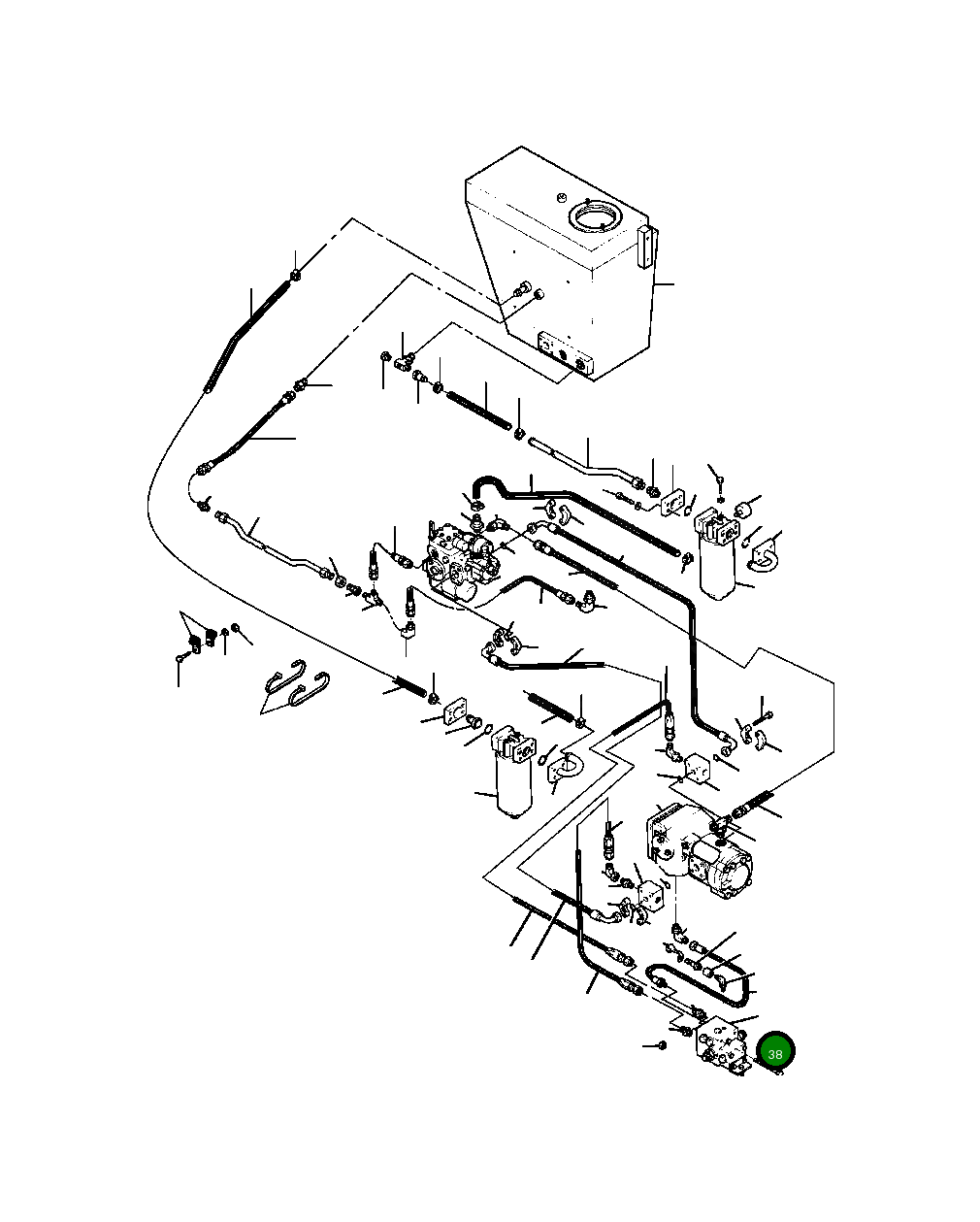 38