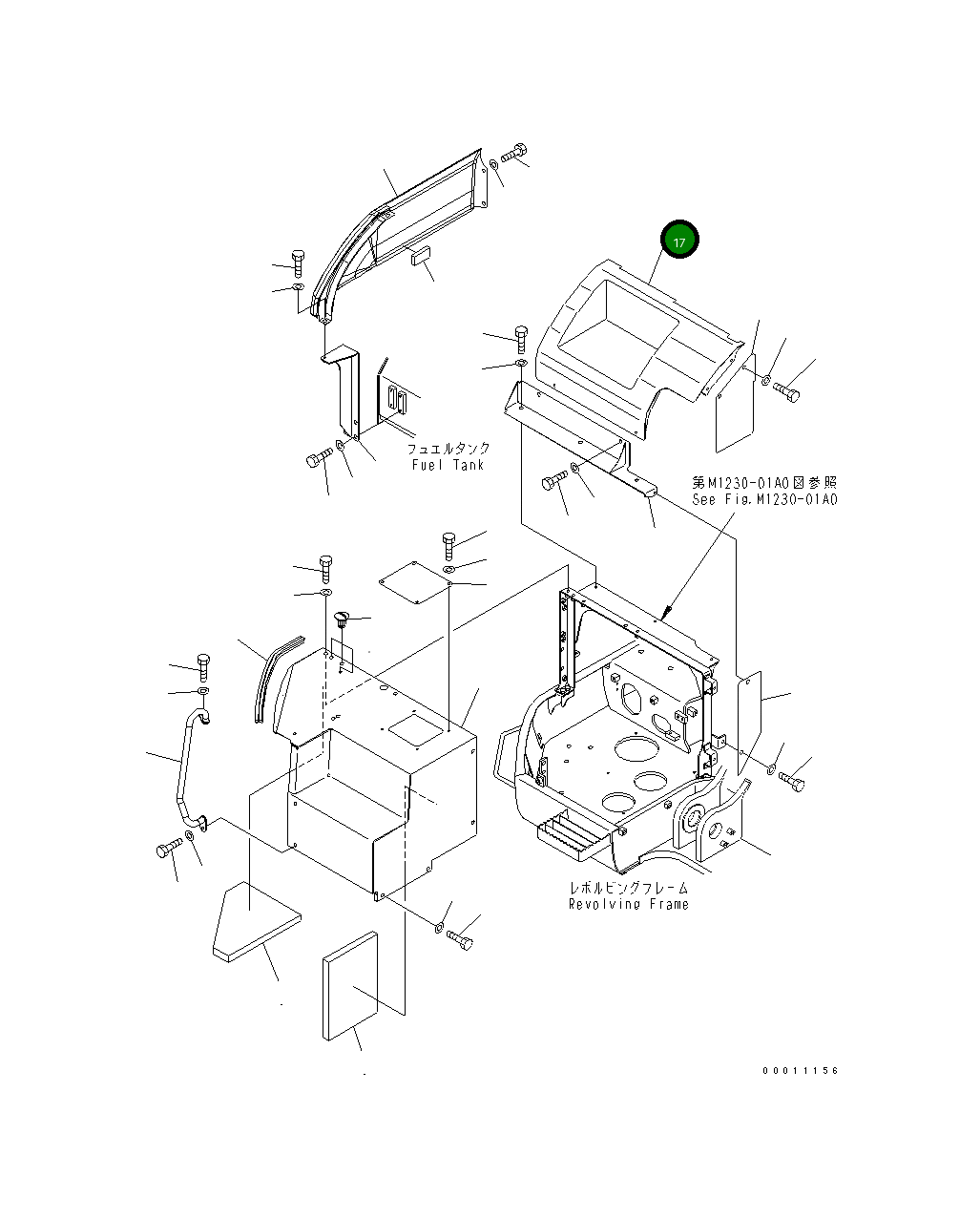 17

フュエルタンク
Fuel Tank

第M1230-01A0図参照
See Fig.M1230-01A0

レボルビングフレーム
Revolving Frame

00011156