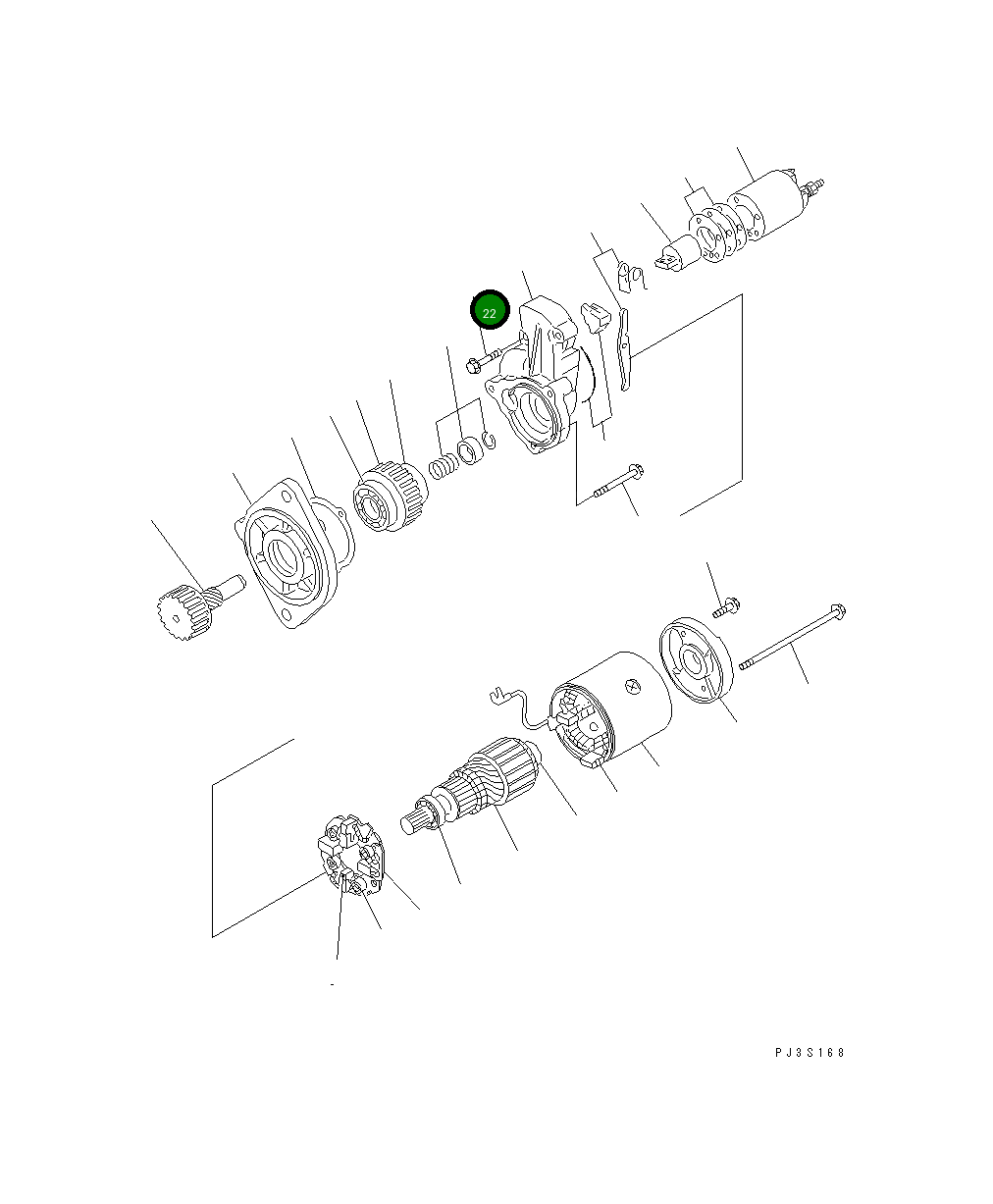 22

PJ3S168