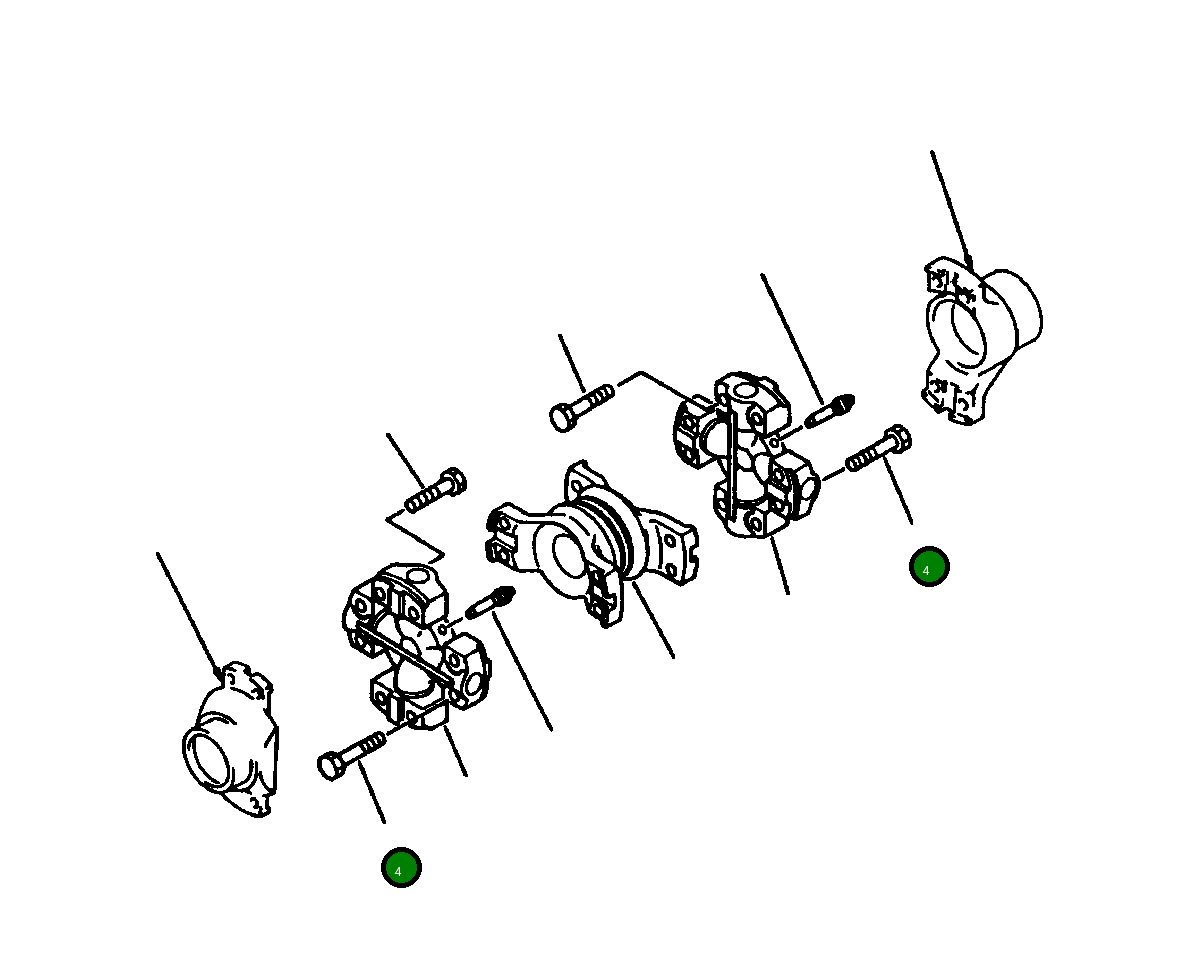 4

4