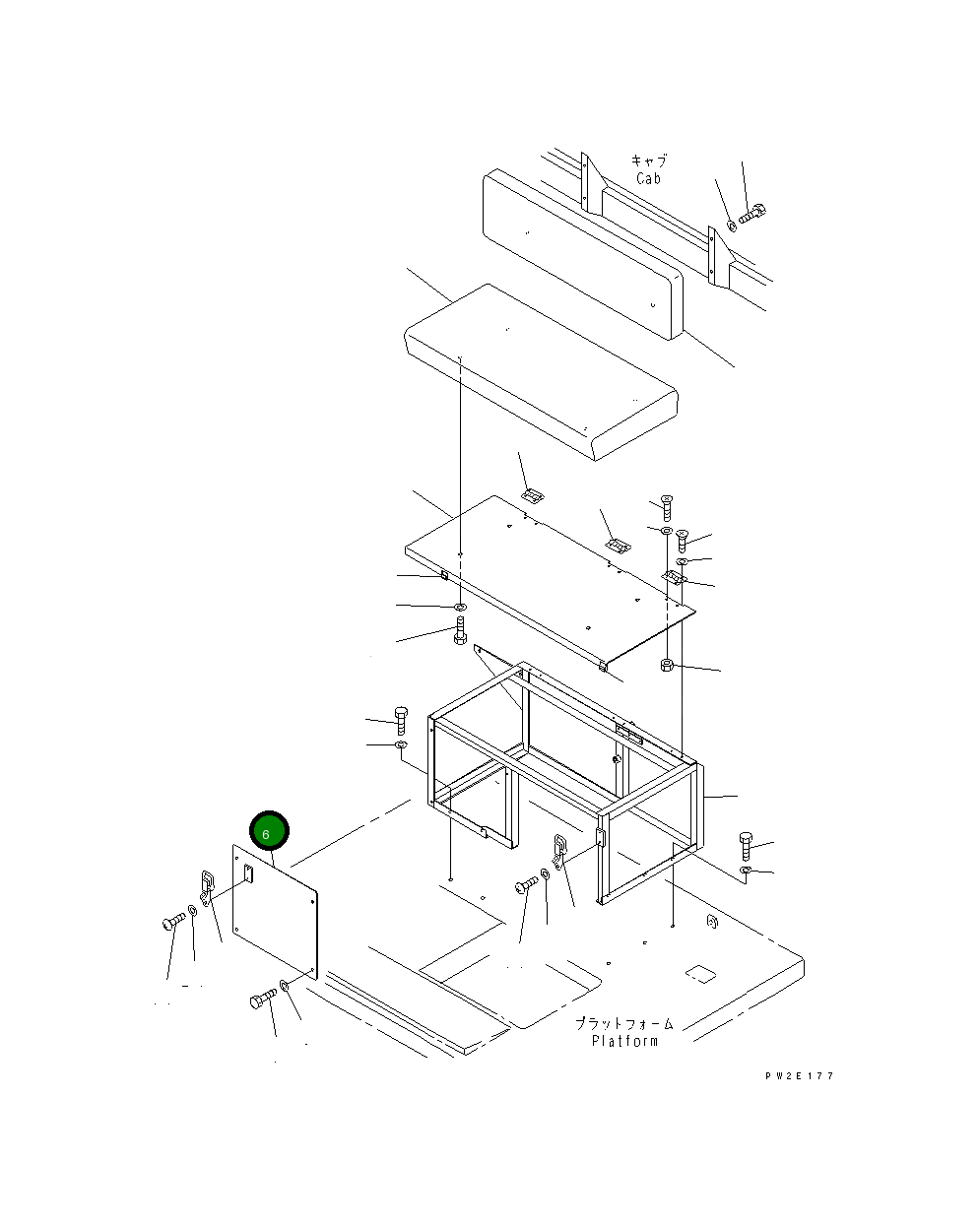 キャブ
Cab

6

プラットフォーム
Platform

PW2E177