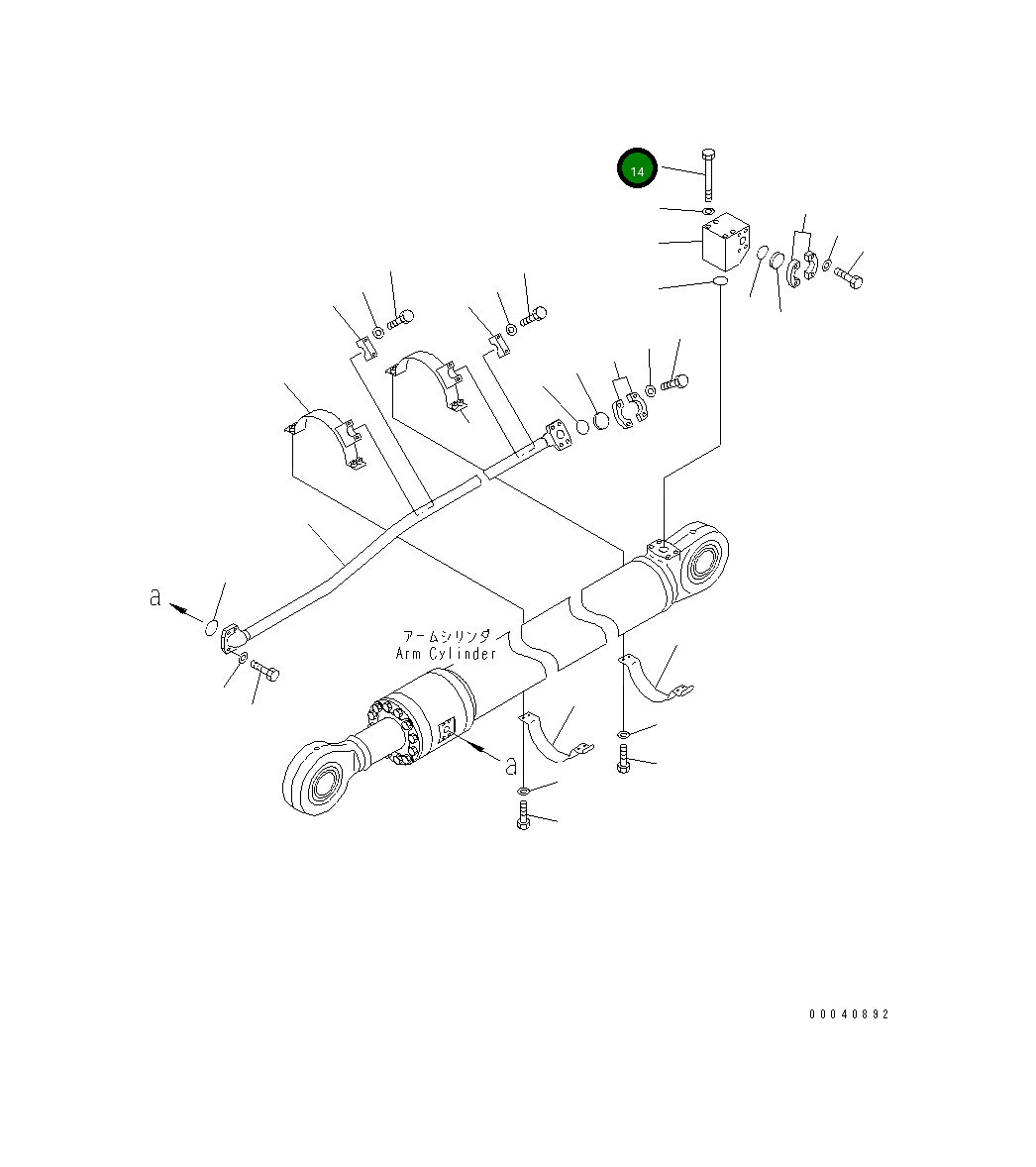 14

a

アームシリンダ
Arm Cylinder

a

00040892