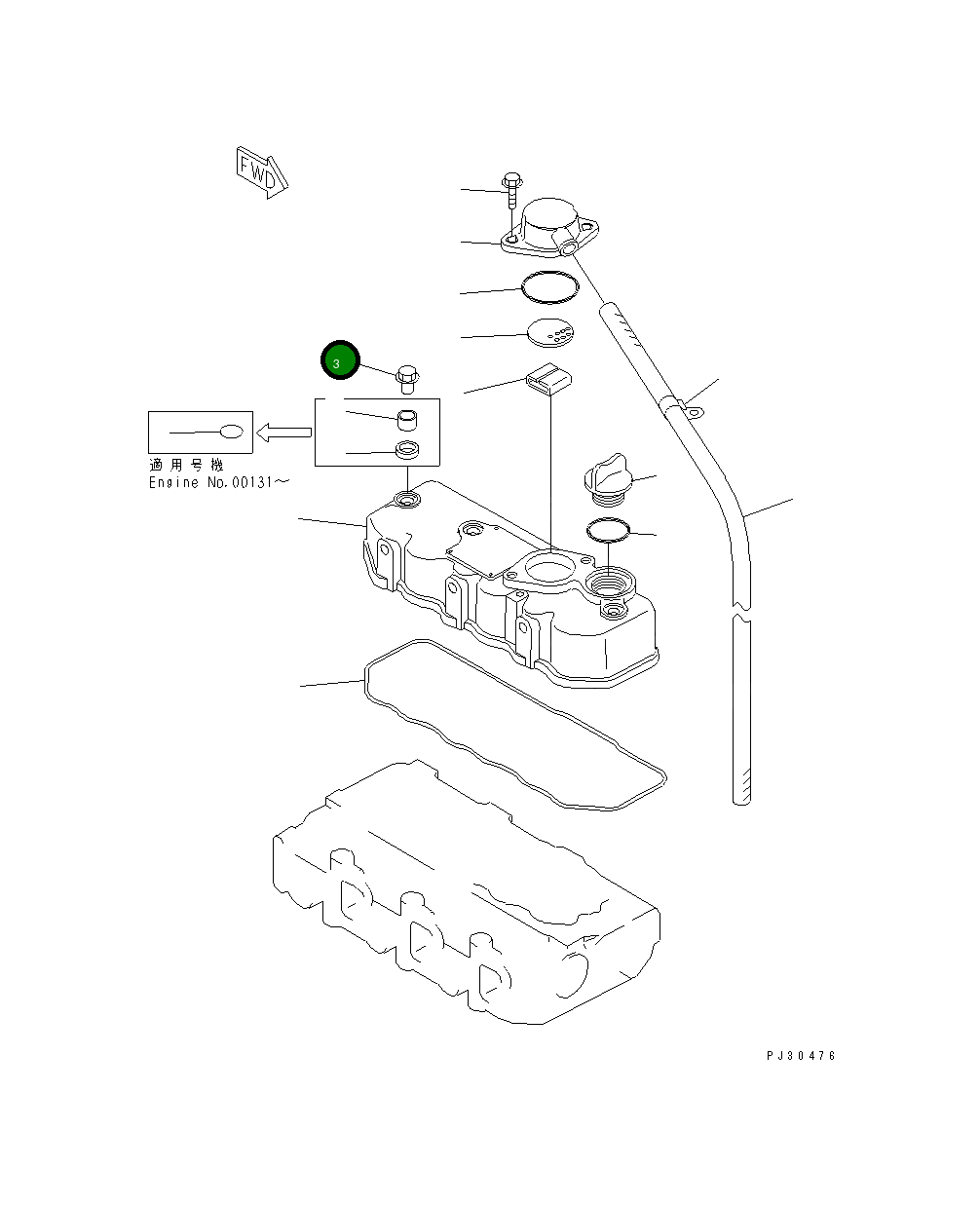 FWD

3

適用号機
Engine No.00131～

PJ30476