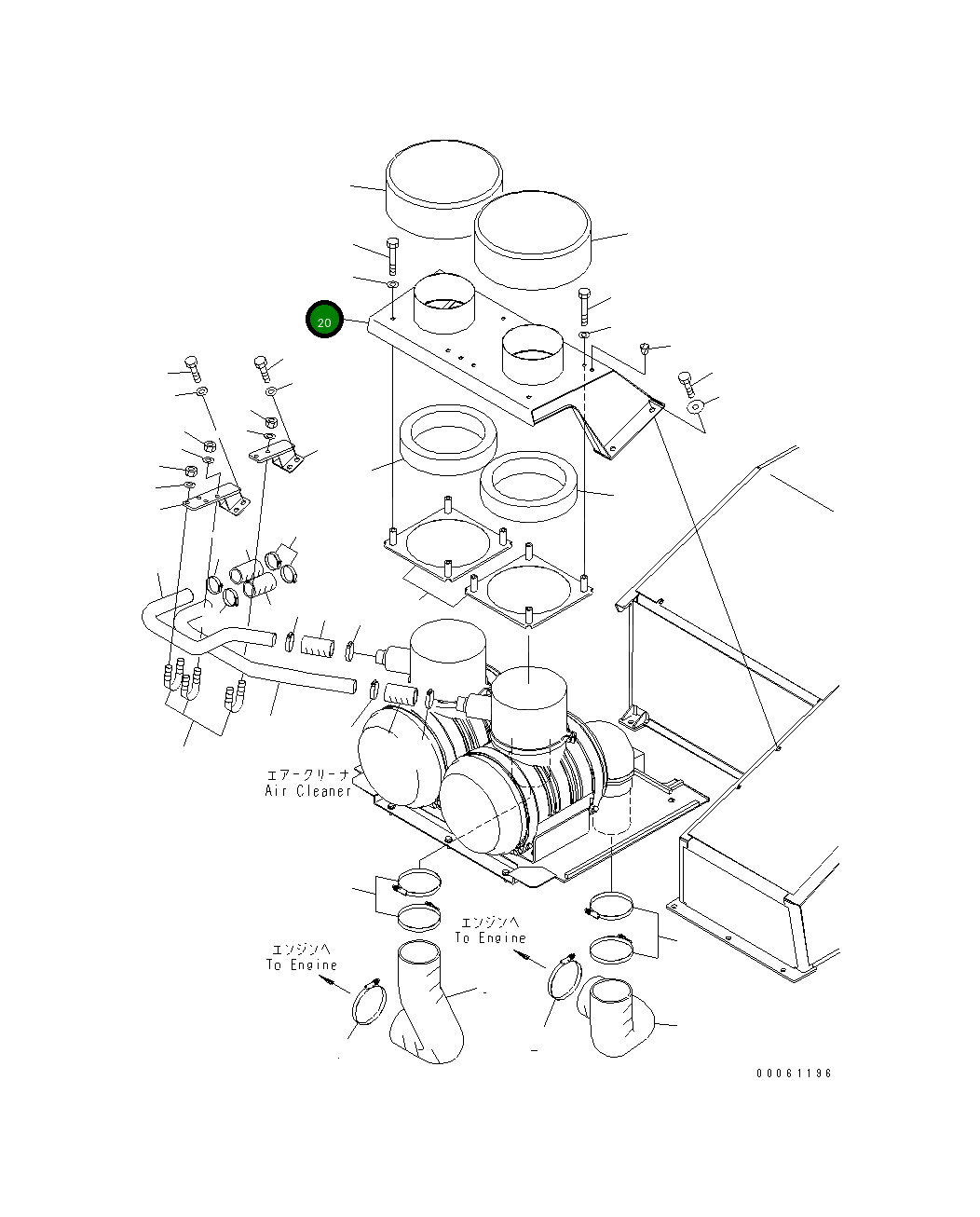 20

エアークリーナ
Air Cleaner

エンジンへ
To Engine

エンジンへ
To Engine

00061196