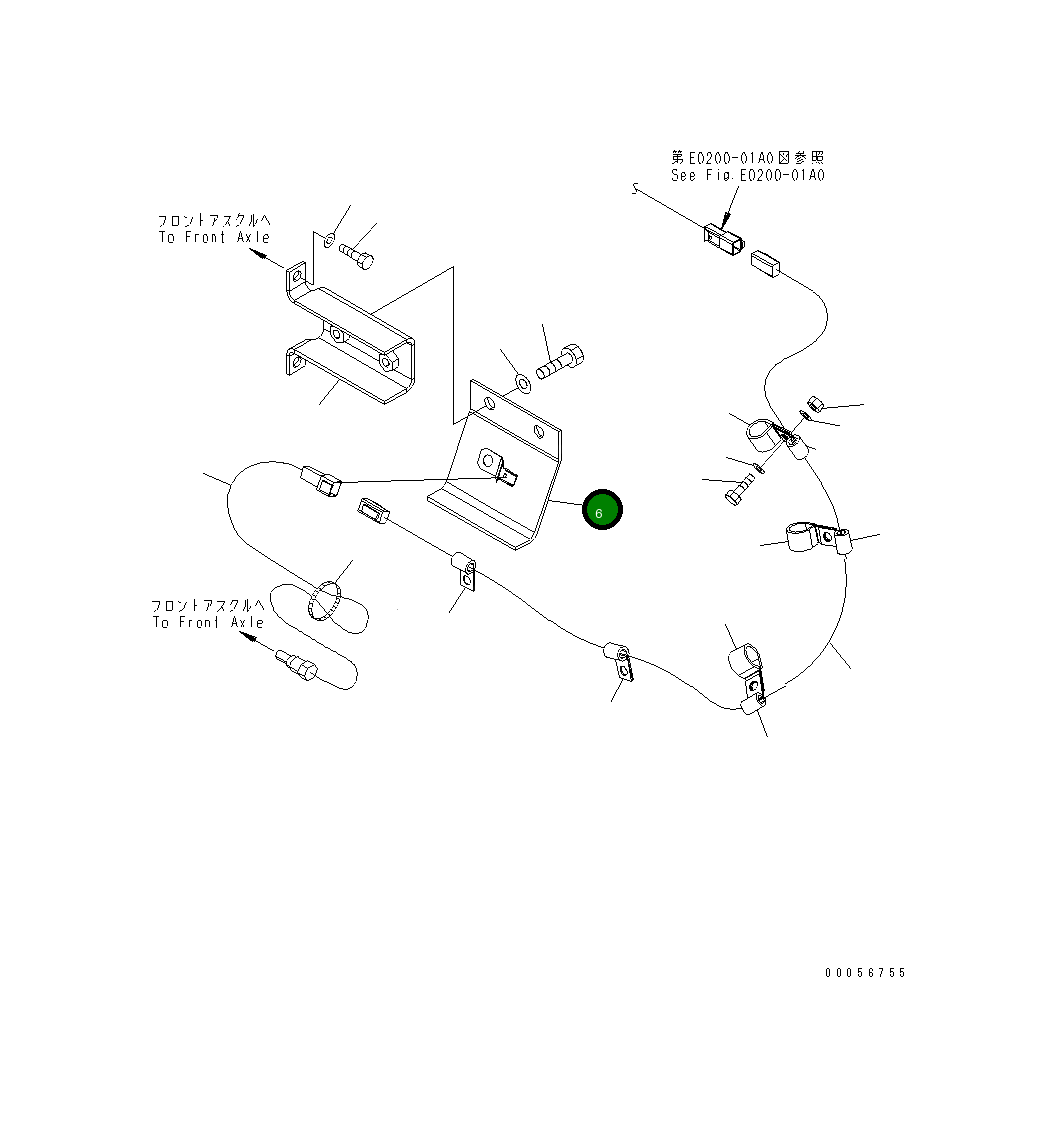 第E0200-01A0図参照
See Fig.E0200-01A0

フロントアスクルへ
To Front Axle

6

フロントアスクルへ
To Front Axle

00056755