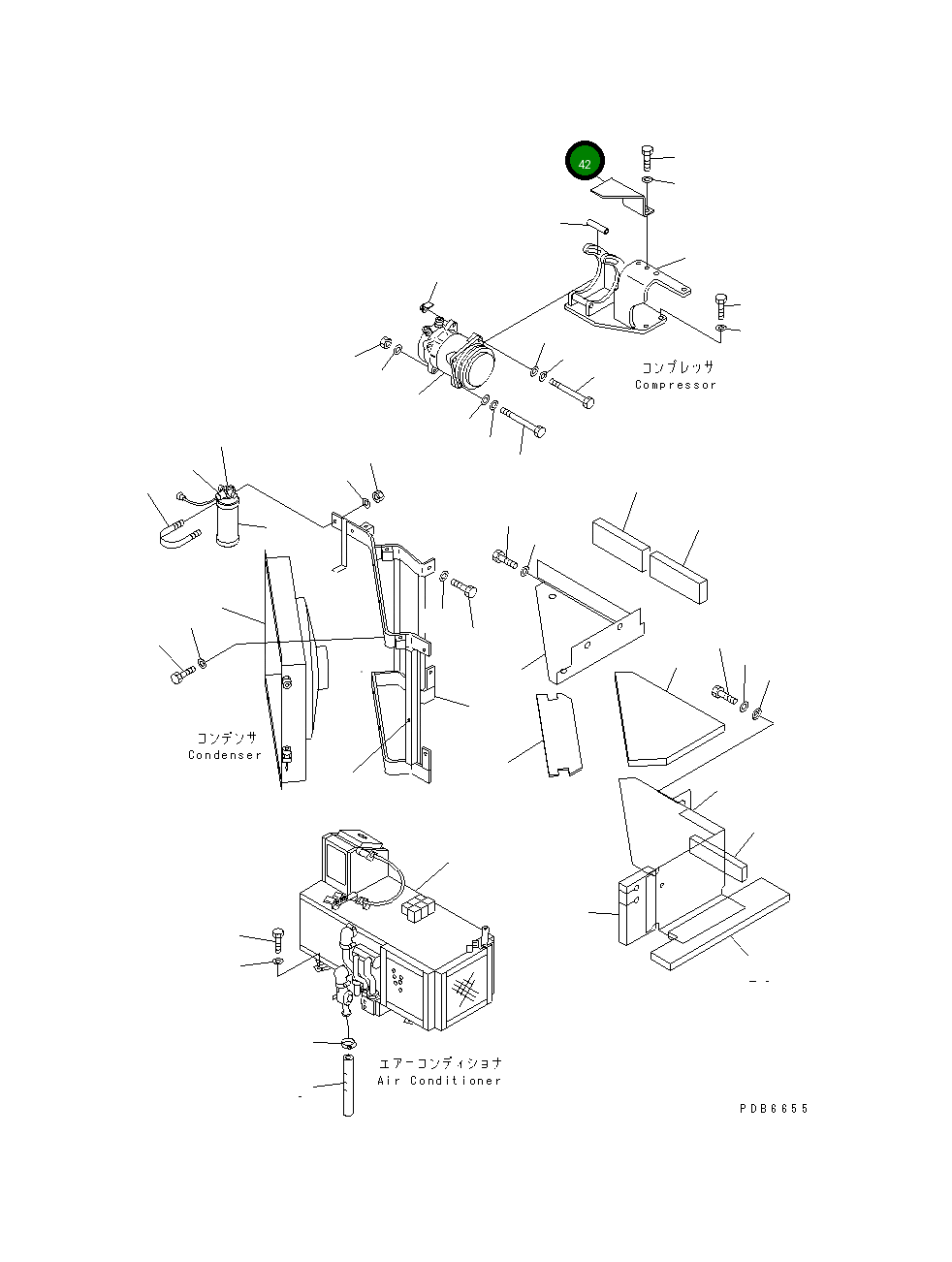 42

コンプレッサ
Compressor

コンデンサ
Condenser

エアーコンディショナ
Air Conditioner

PDB6655