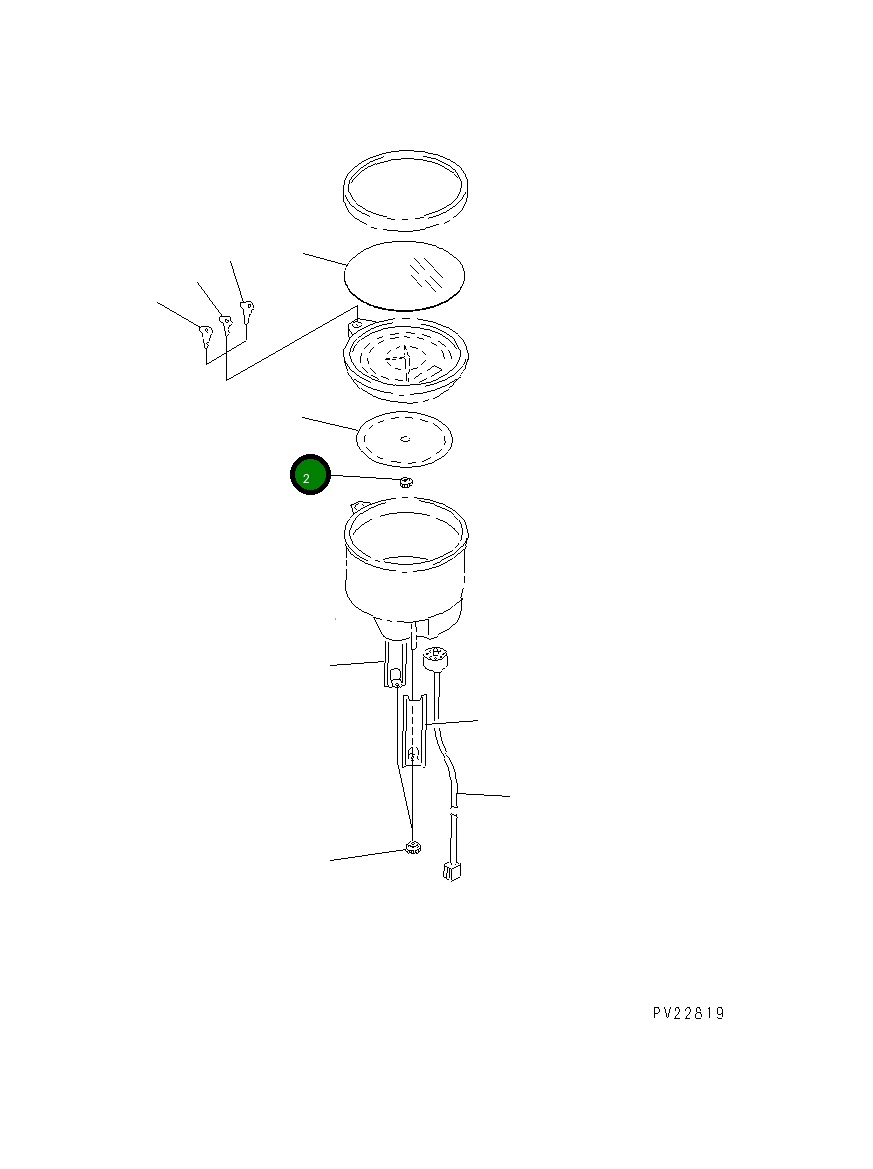 2

PV22819