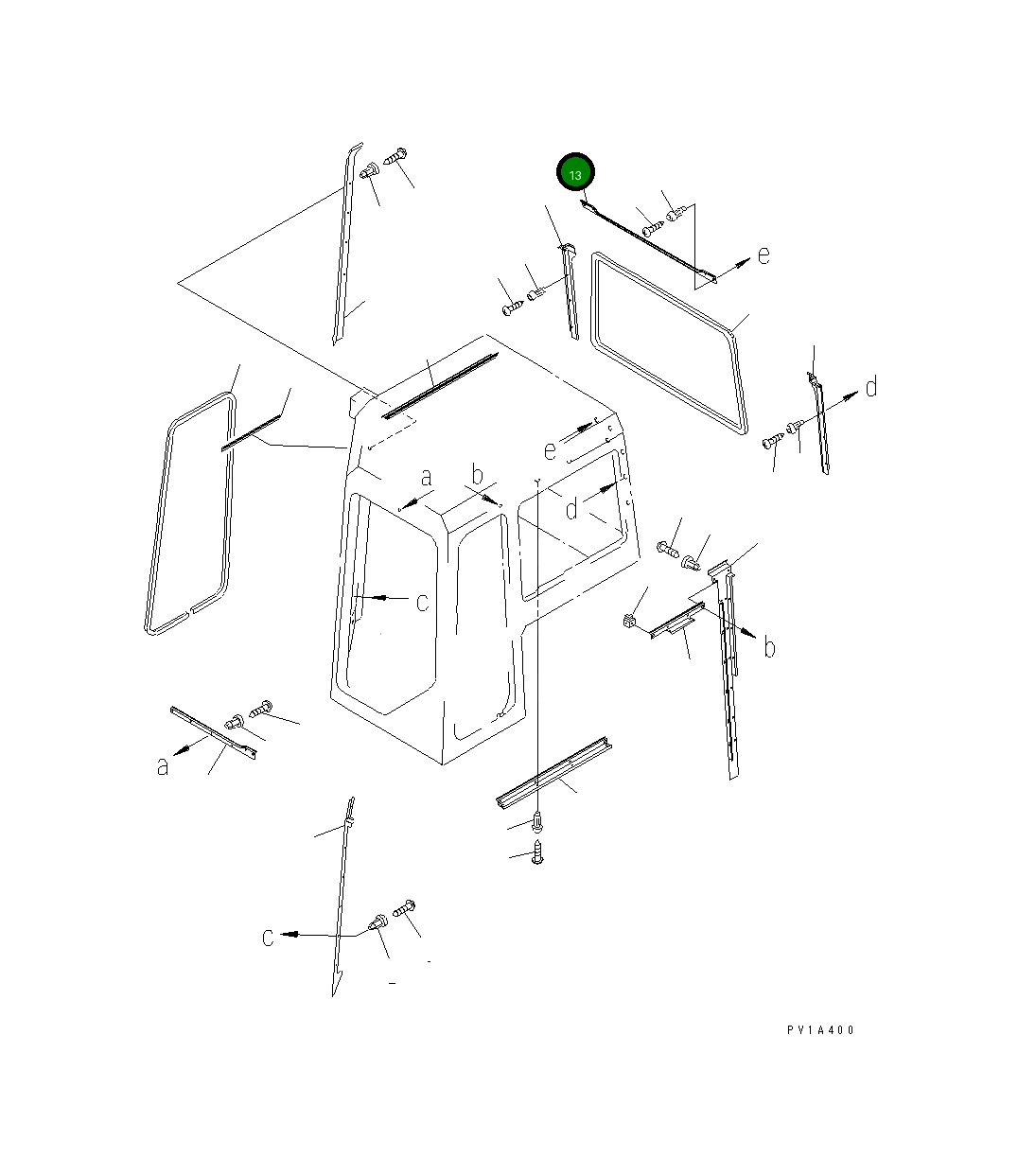 13
e
d
e
a
b
d
c
b
a
c
PV1A400