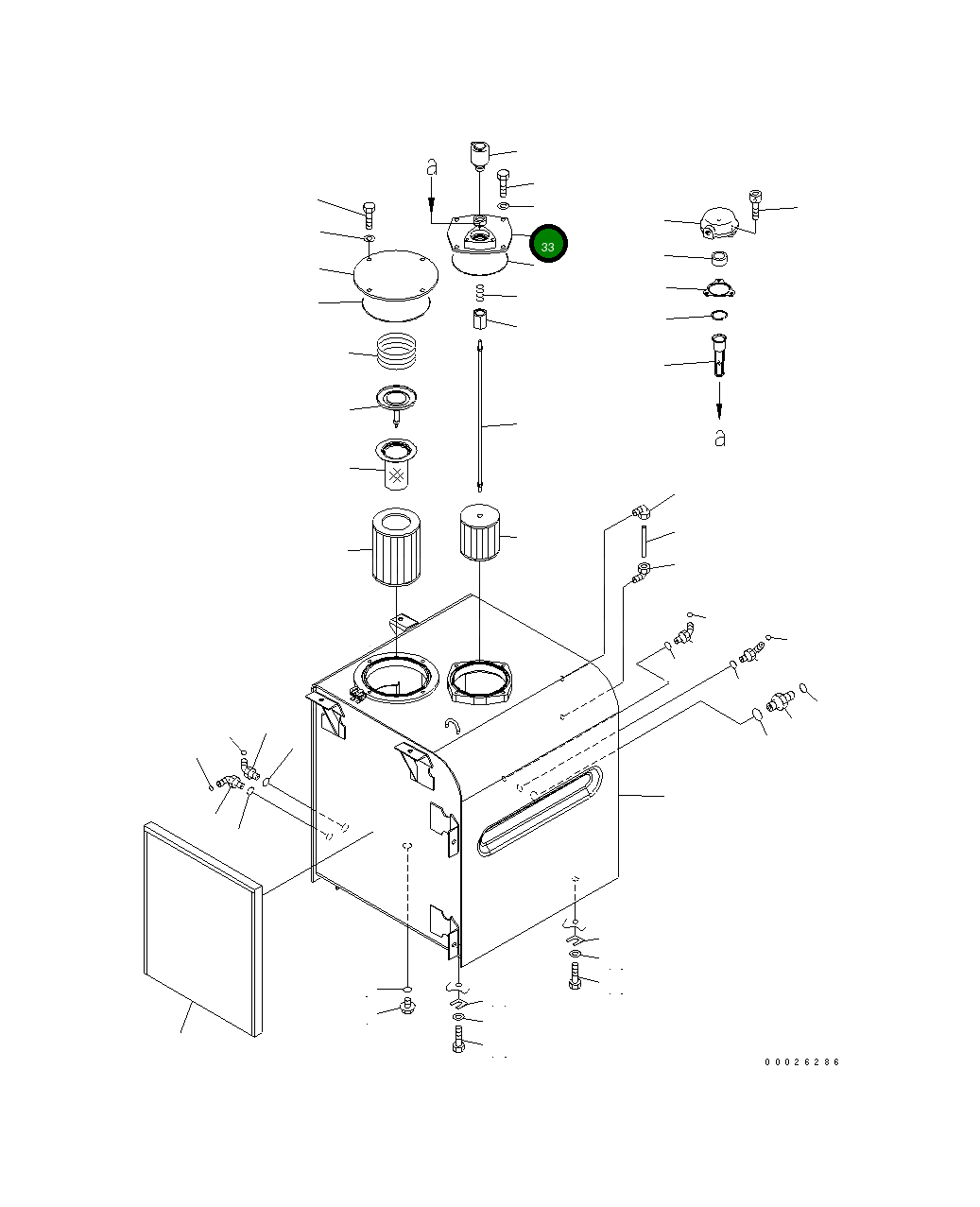 a
33
a
00026286