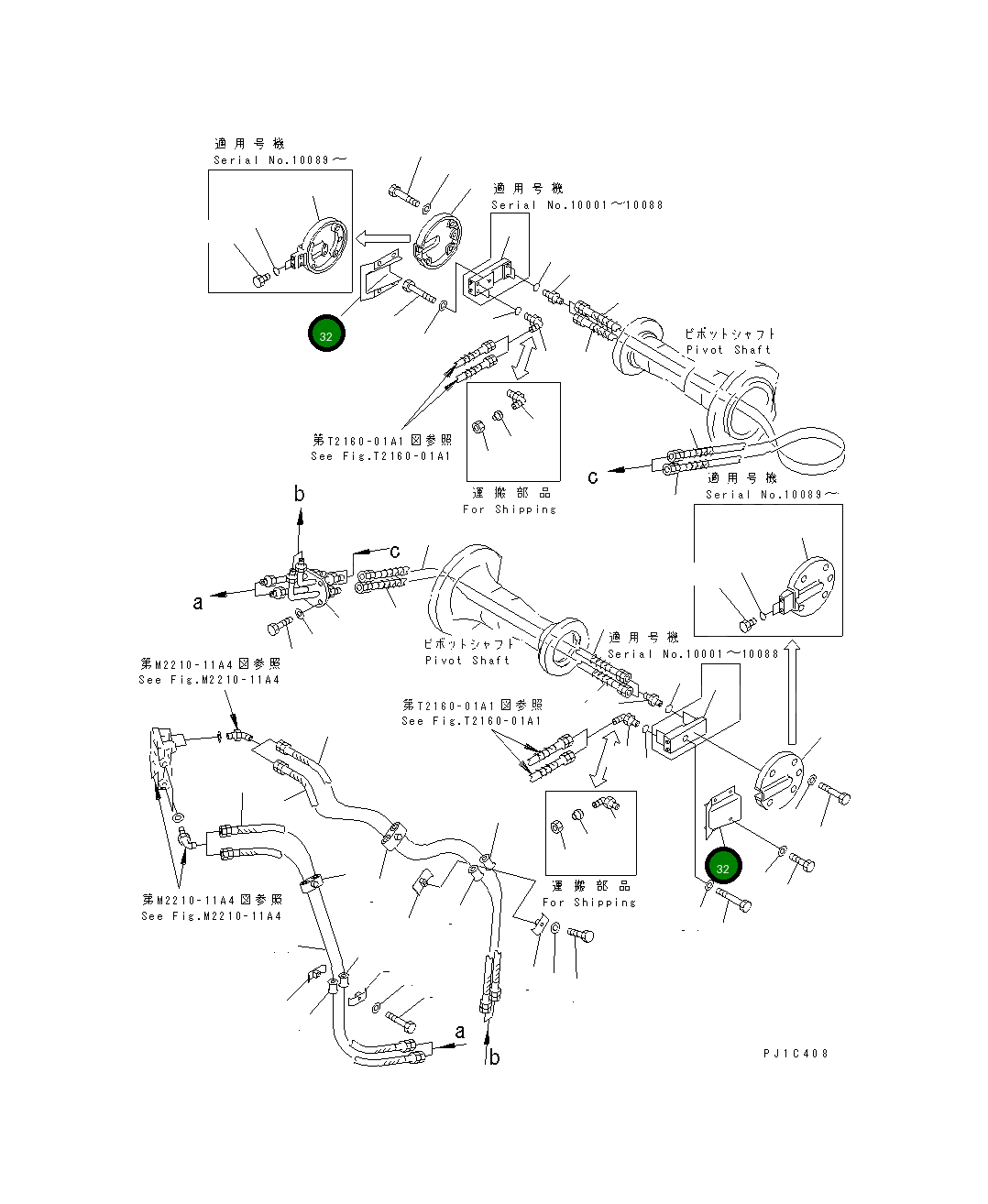 適用号機
Serial No.10089～

適用号機
Serial No.10001～10088

32

ピボットシャフト
Pivot Shaft

第T2160-01A1図参照
See Fig.T2160-01A1

運搬部品
For Shipping

c

適用号機
Serial No.10089～

b

c

a

ピボットシャフト
Pivot Shaft

適用号機
Serial No.10001～10088

第M2210-11A4図参照
See Fig.M2210-11A4

第T2160-01A1図参照
See Fig.T2160-01A1

運搬部品
For Shipping

32

第M2210-11A4図参照
See Fig.M2210-11A4

a

b

PJ1C408