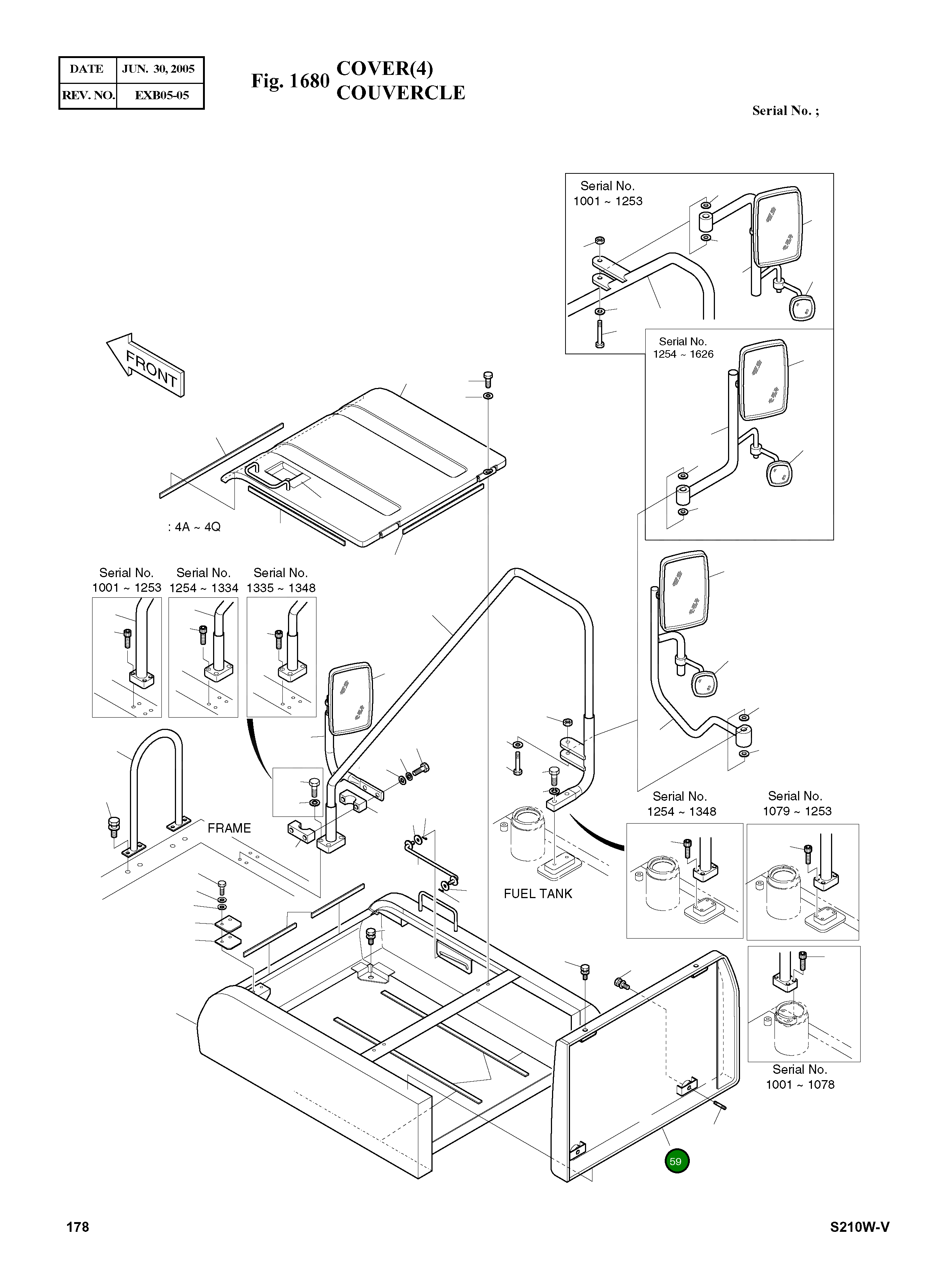 | DATE | JUN. 30, 2005 |
|---|---|
| REV. NO. | EXB05-05 |

Fig. 1680 COVER(4)
COUVERCLE

Serial No. ;

Serial No.
1001 ~ 1253

Serial No.
1254 ~ 1626

FRONT

: 4A ~ 4Q

Serial No.
1001 ~ 1253

Serial No.
1254 ~ 1334

Serial No.
1335 ~ 1348

FRAME

FUEL TANK

Serial No.
1254 ~ 1348

Serial No.
1079 ~ 1253

Serial No.
1001 ~ 1078

59

178

S210W-V