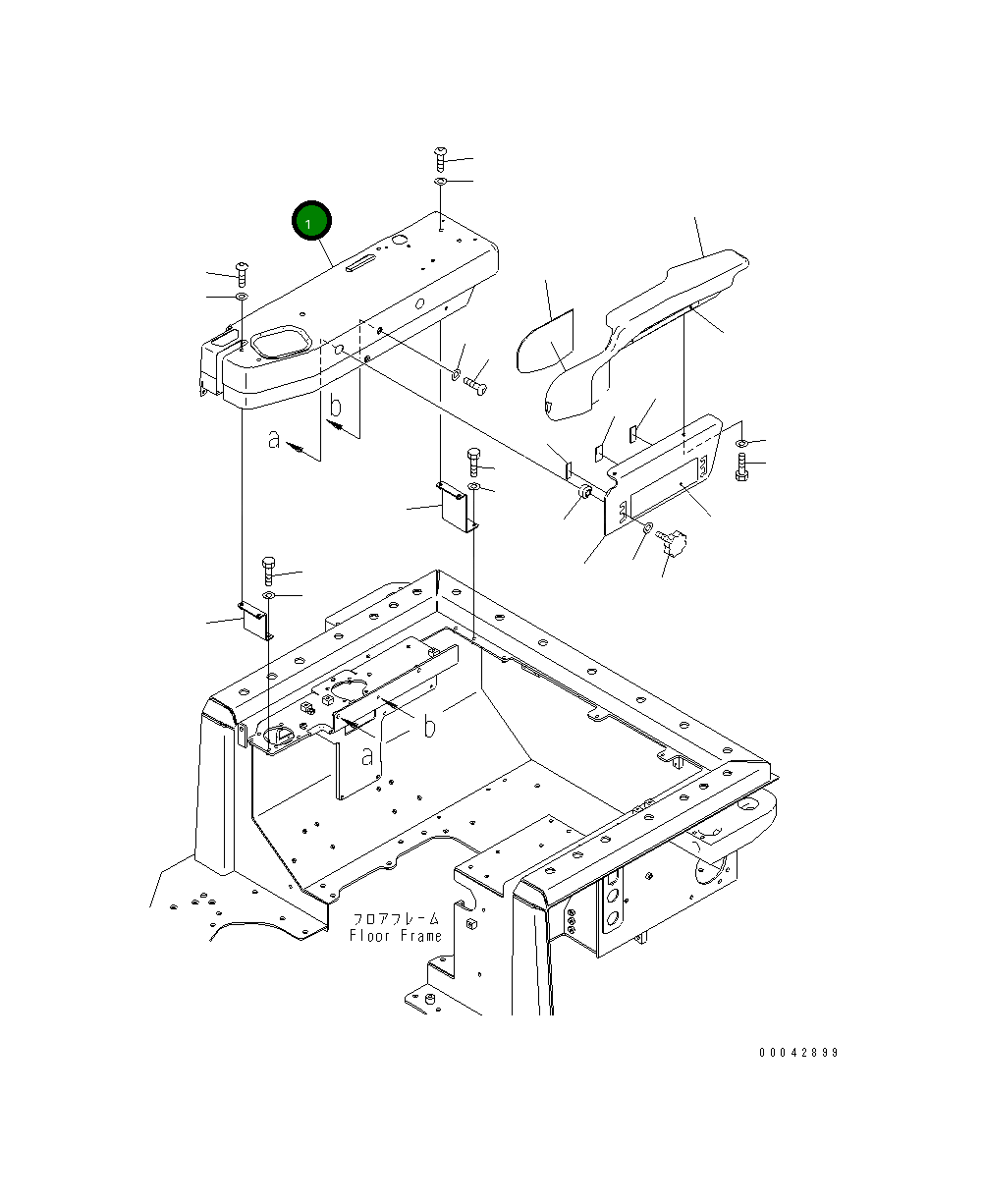 1

b

a

b

a

フロアフレーム
Floor Frame

00042899