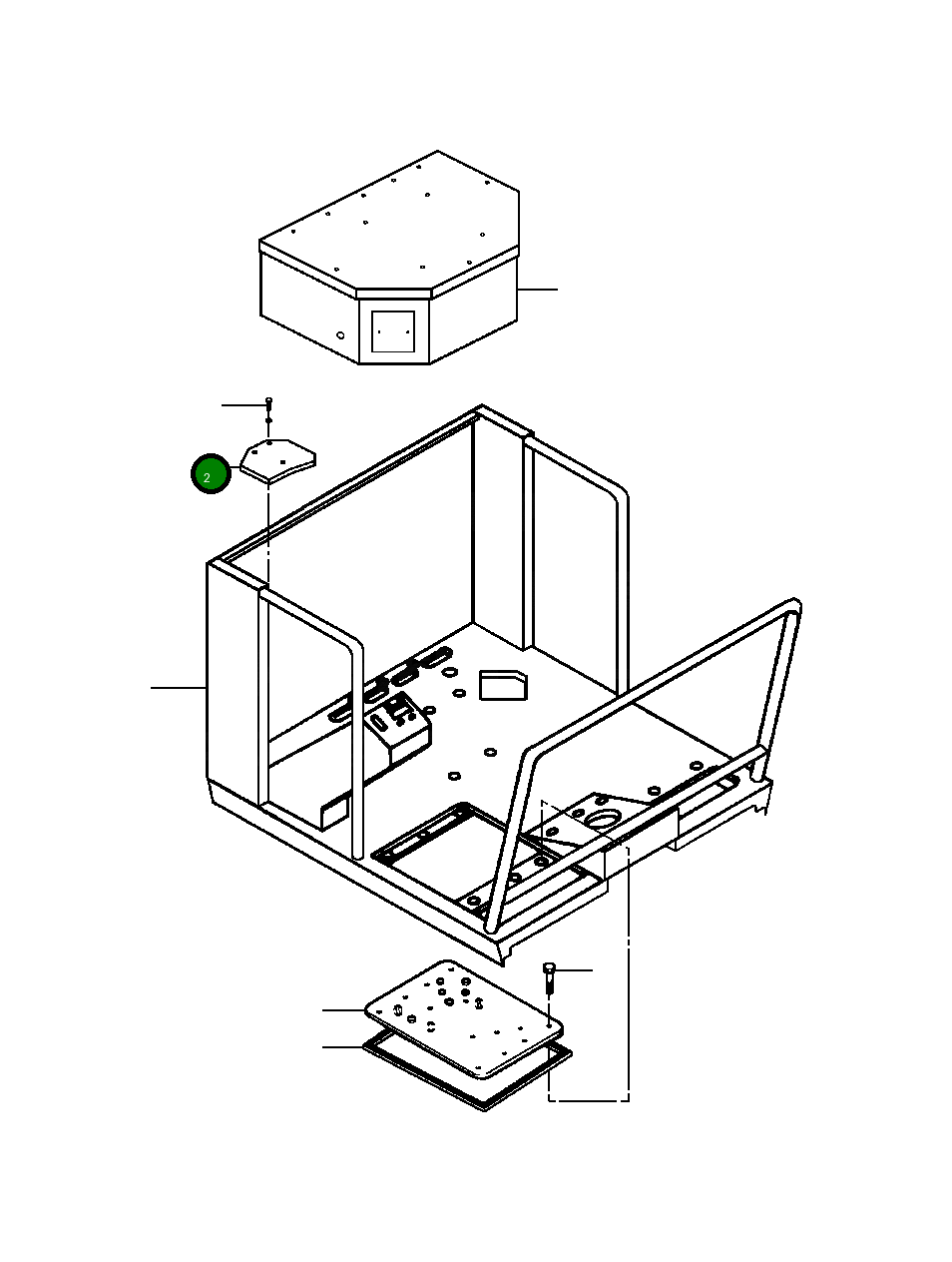 2