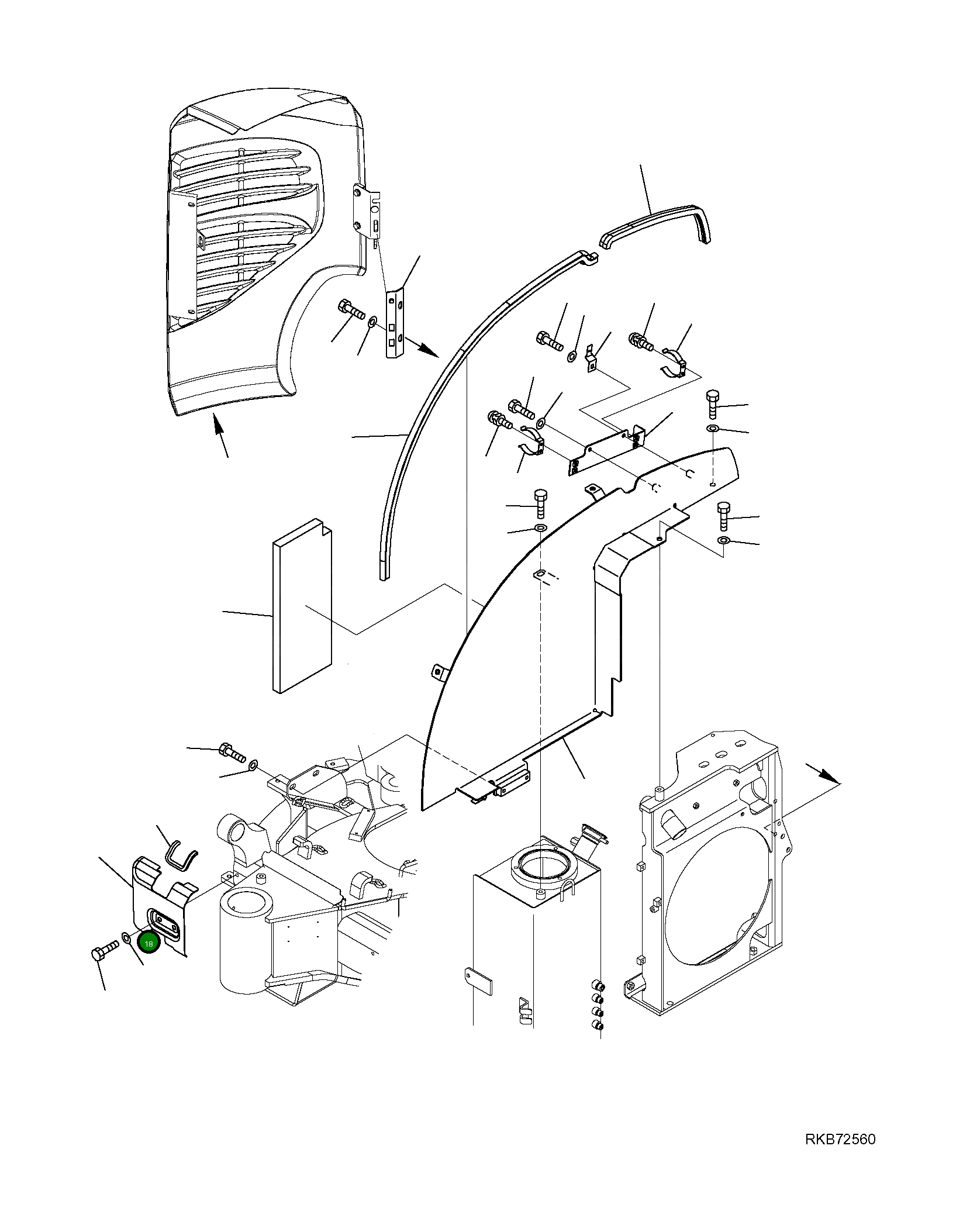 18

RKB72560