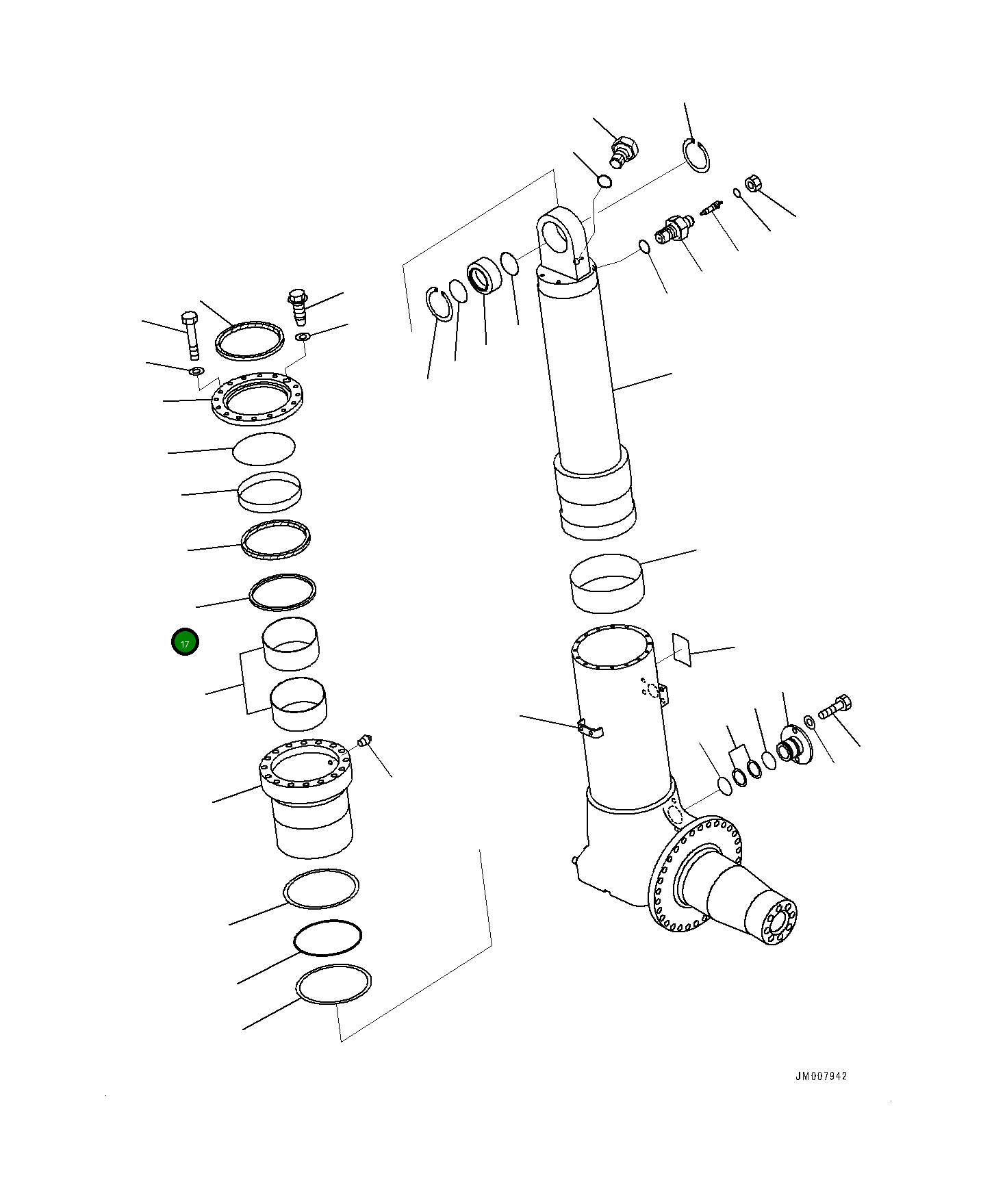 17

JM007942