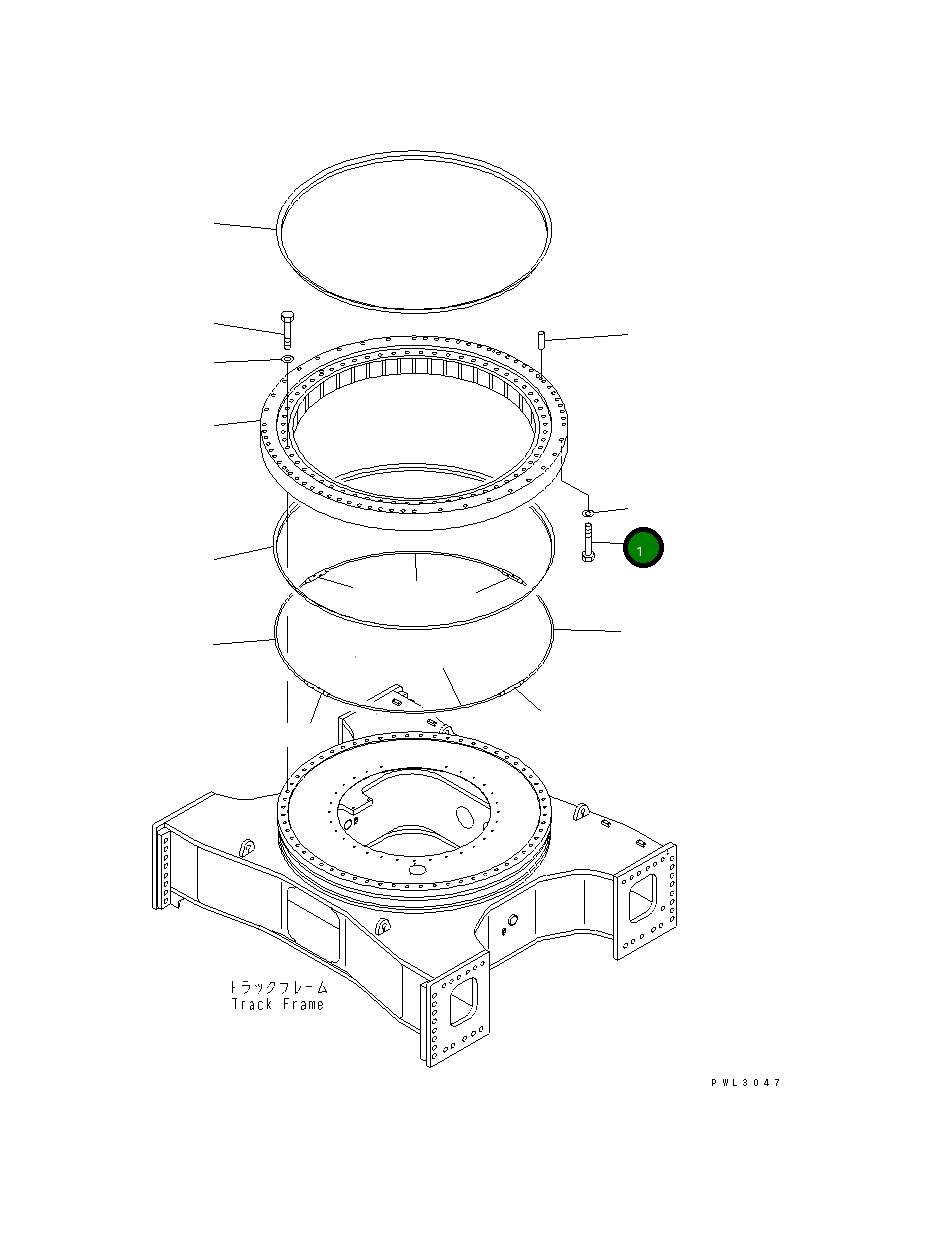 1

トラックフレーム
Track Frame

PWL3047