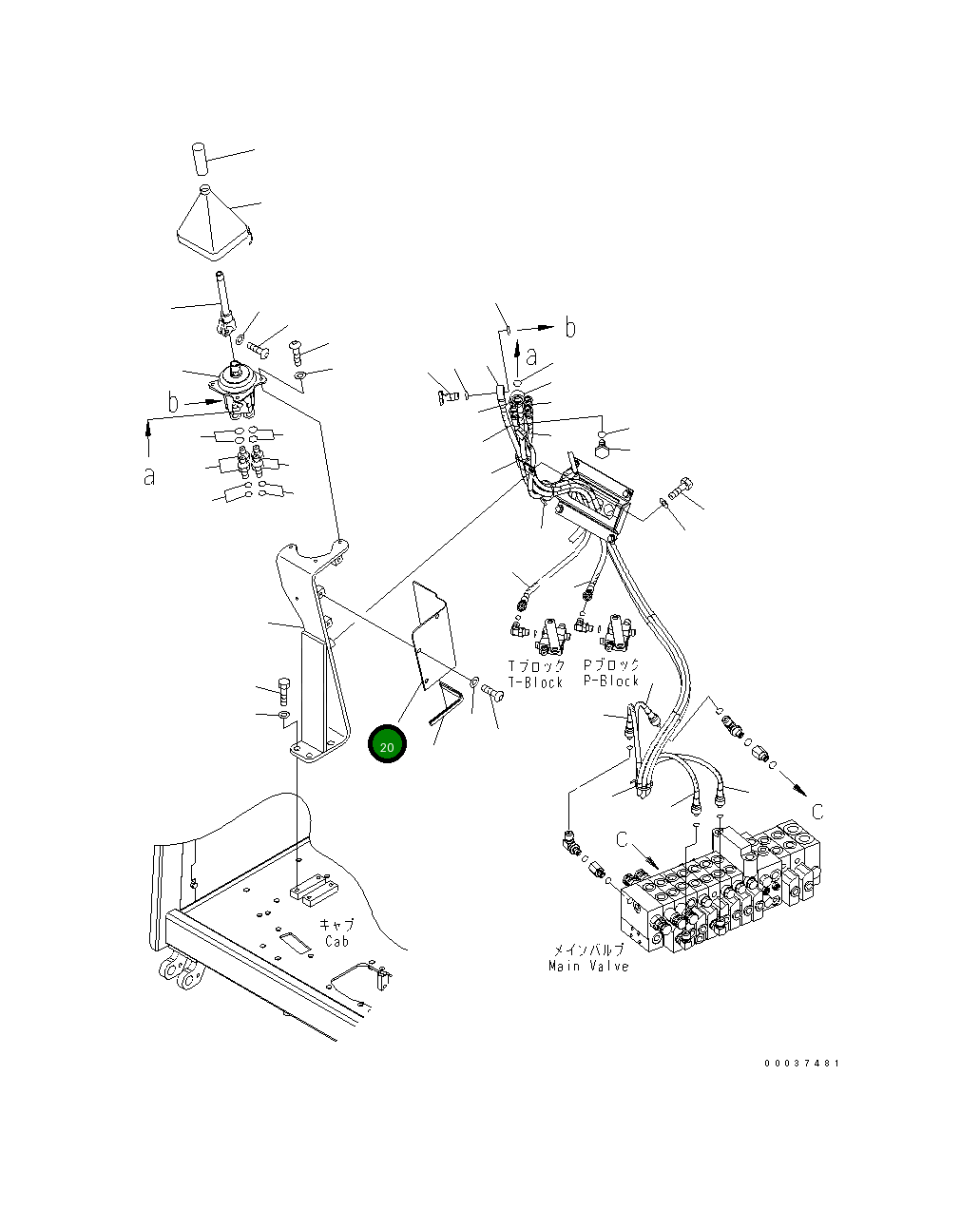 b

a

b

a

Tブロック
T-Block

Pブロック
P-Block

20

C

C

キャブ
Cab

メインバルブ
Main Valve

00037481