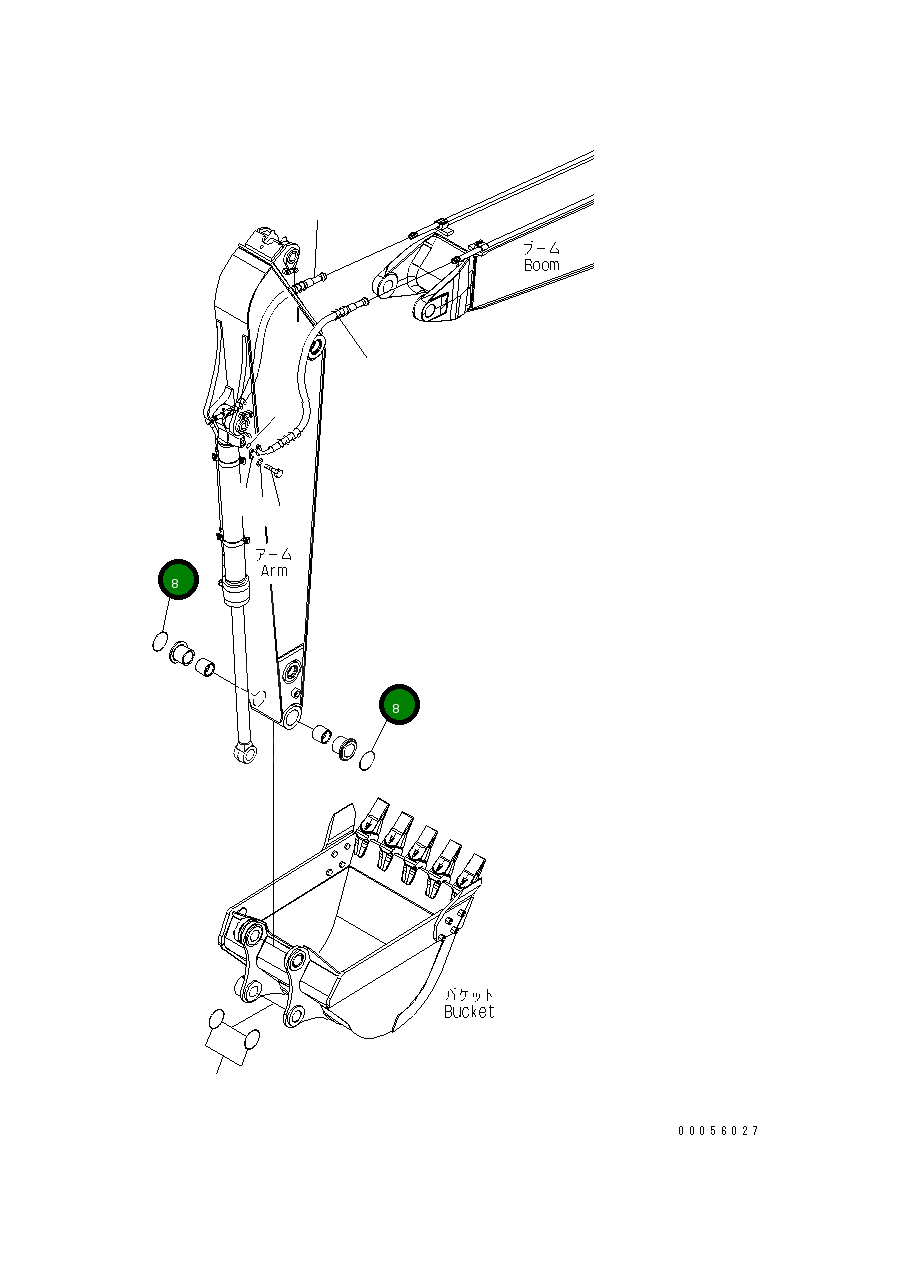 ブーム
Boom

アーム
Arm

8

8

バケット
Bucket

00056027