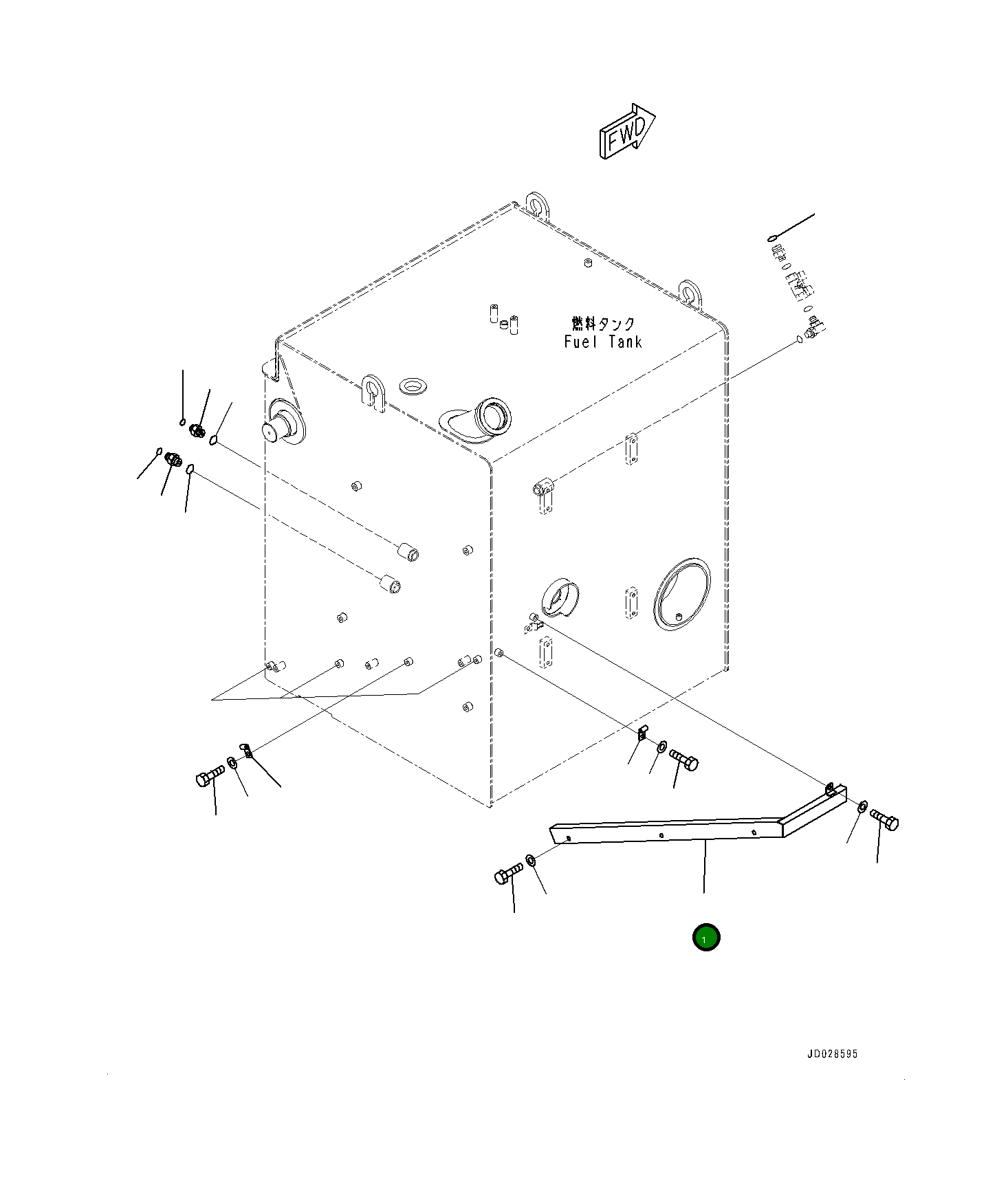 FWD

燃料タンク
Fuel Tank

1

JD028595