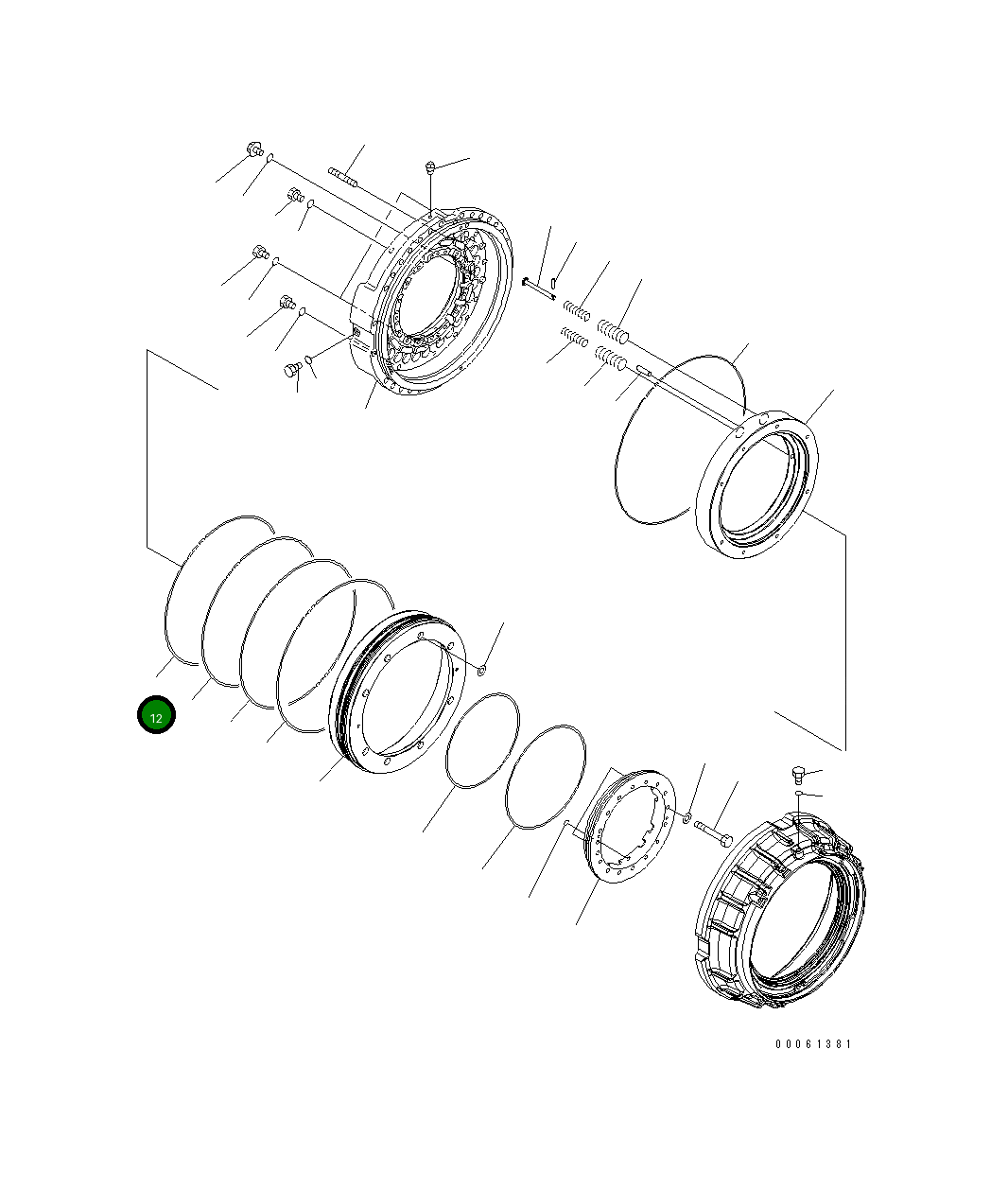 12

00061381