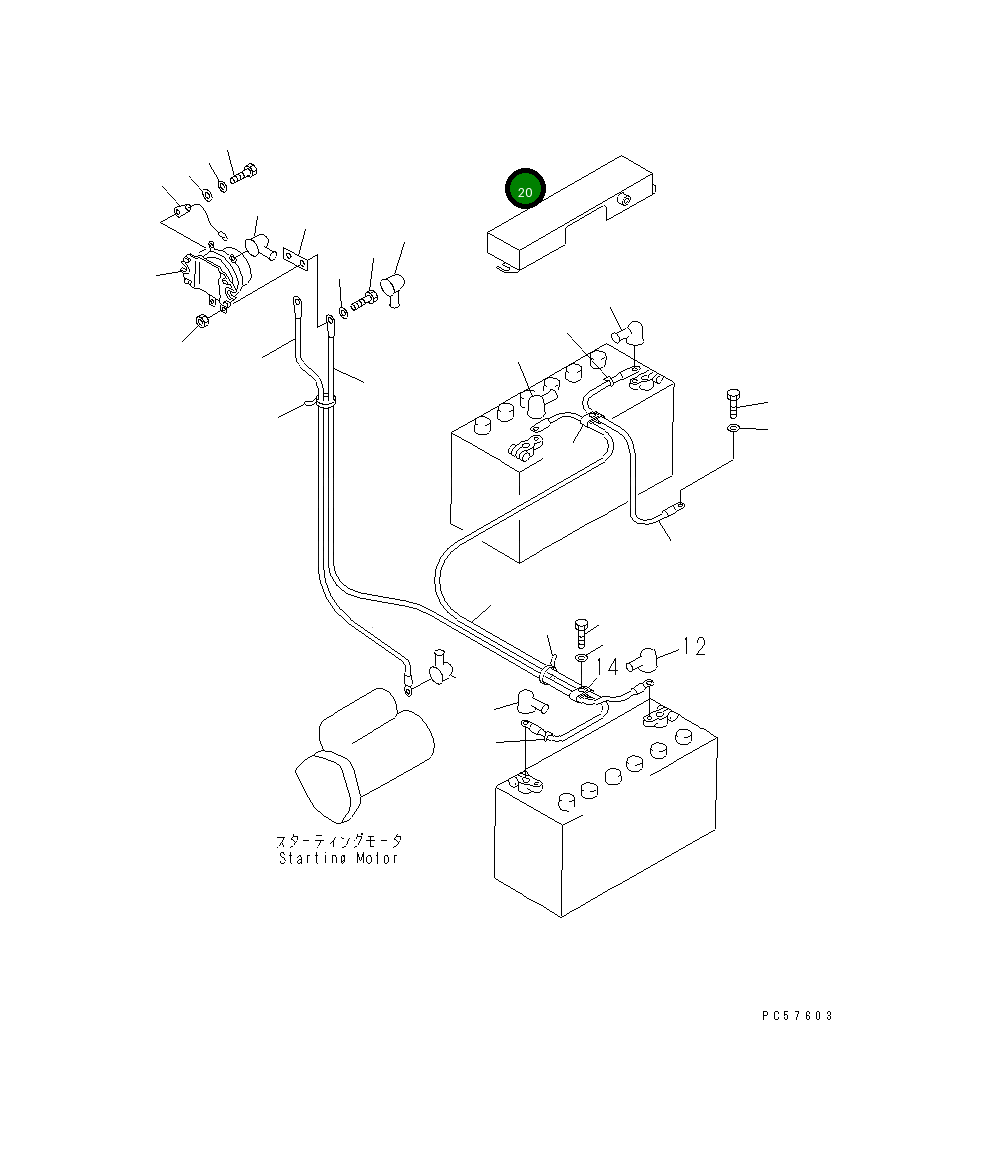 20

12
14

スターティングモータ
Starting Motor

PC57603