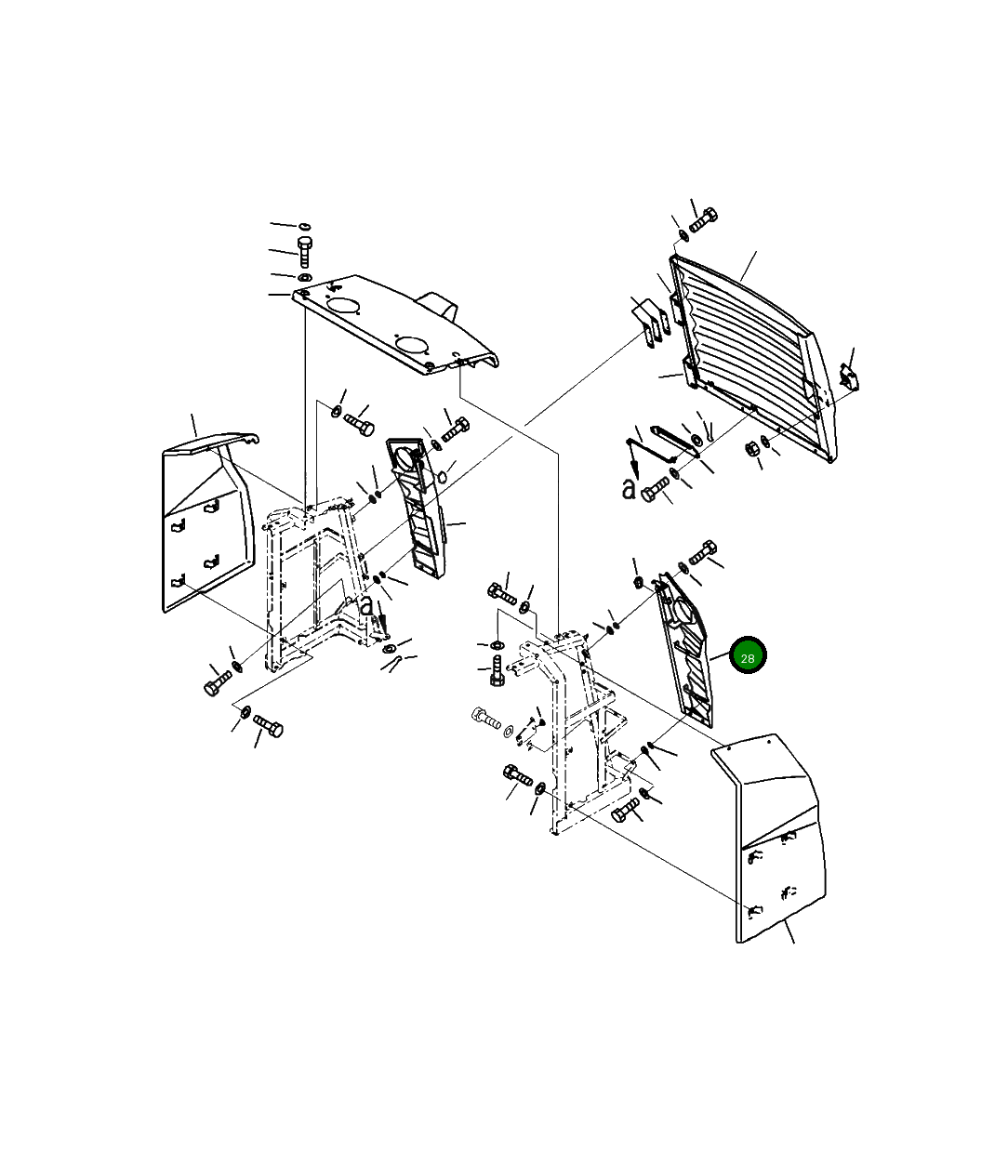 a
a
28