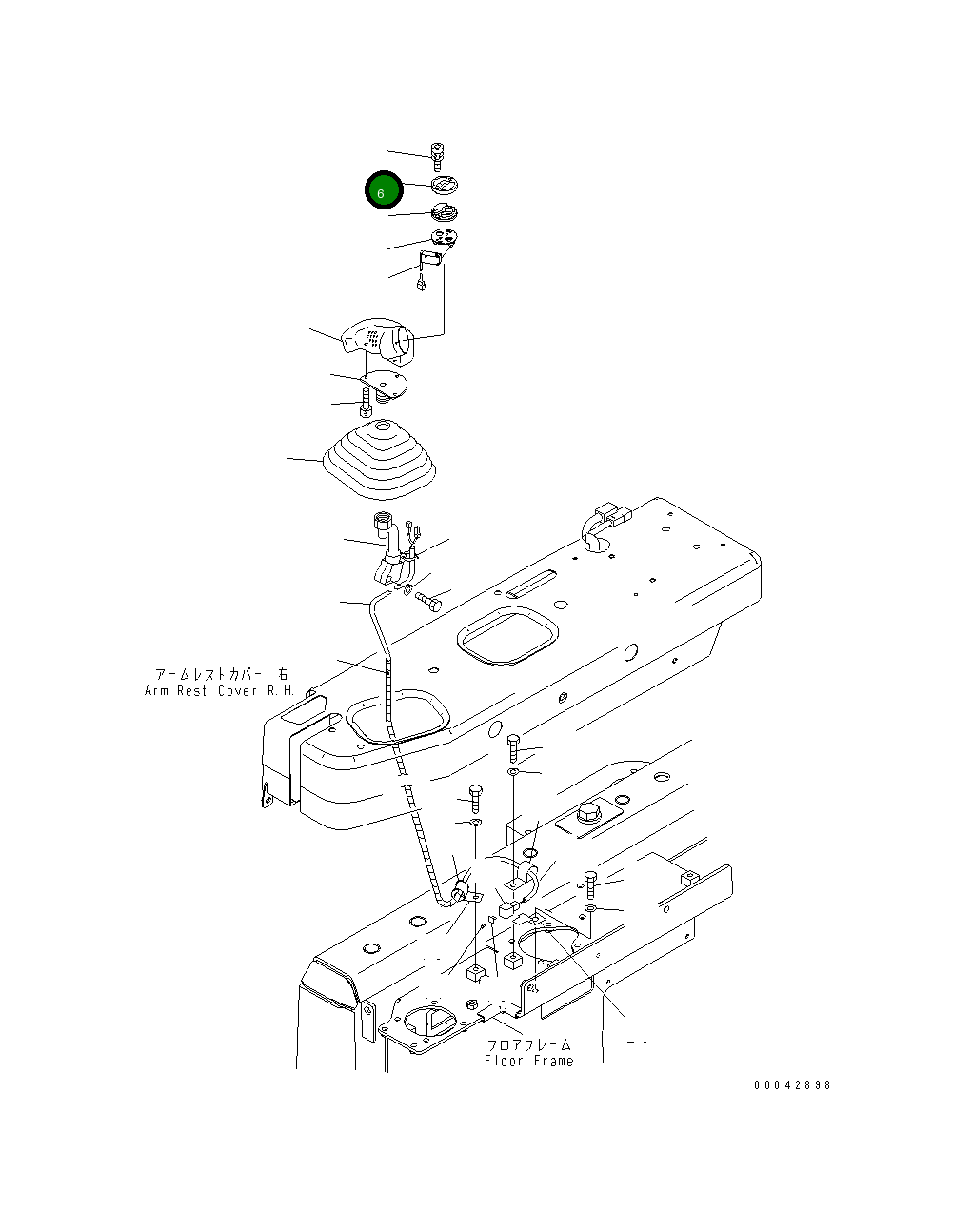 6

アームレストカバー 右
Arm Rest Cover R.H.

フロアフレーム
Floor Frame

00042898