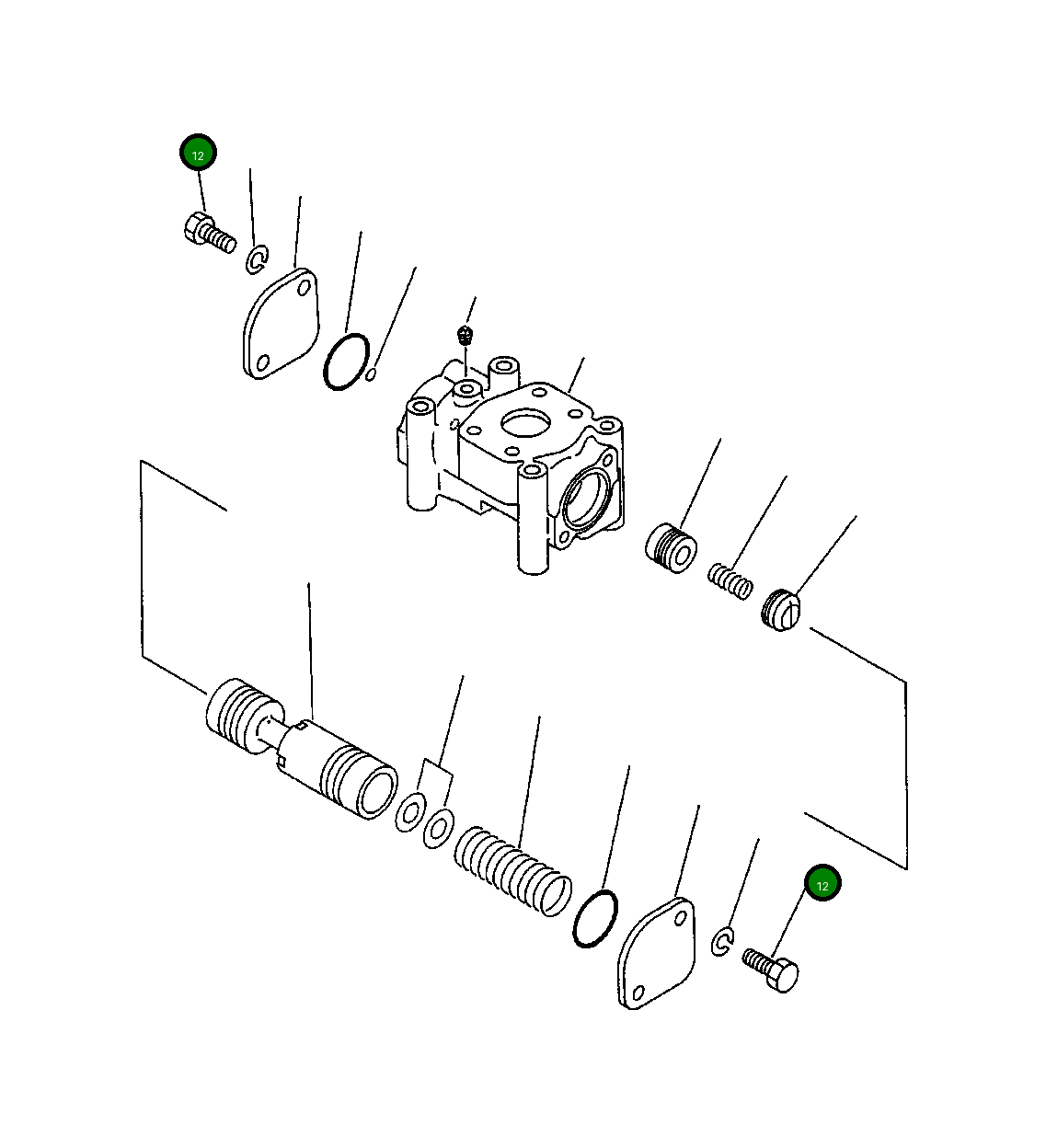 12

12