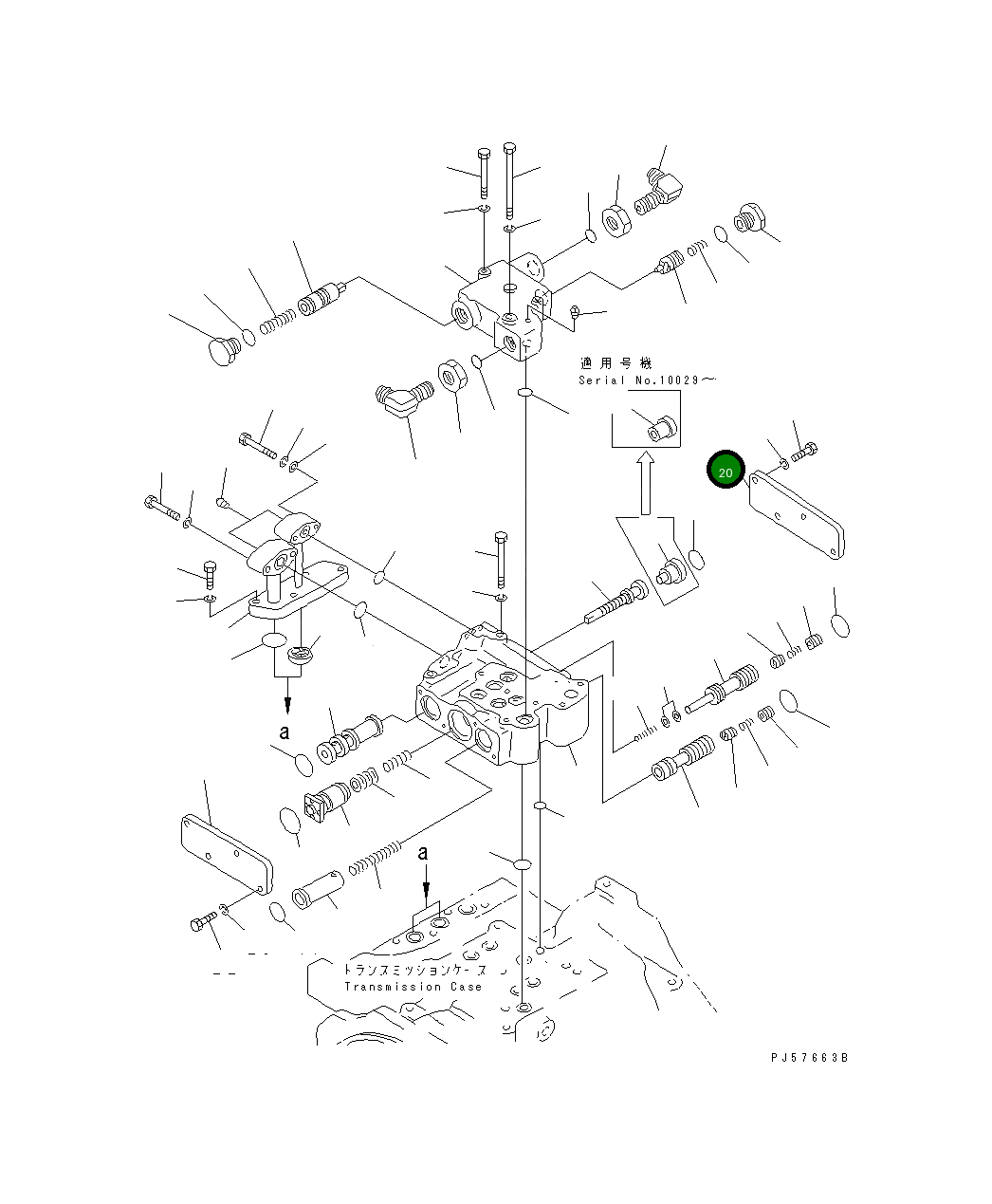 適用号機
Serial No.10029～

20

a

a

トランスミッションケース
Transmission Case

PJ57663B