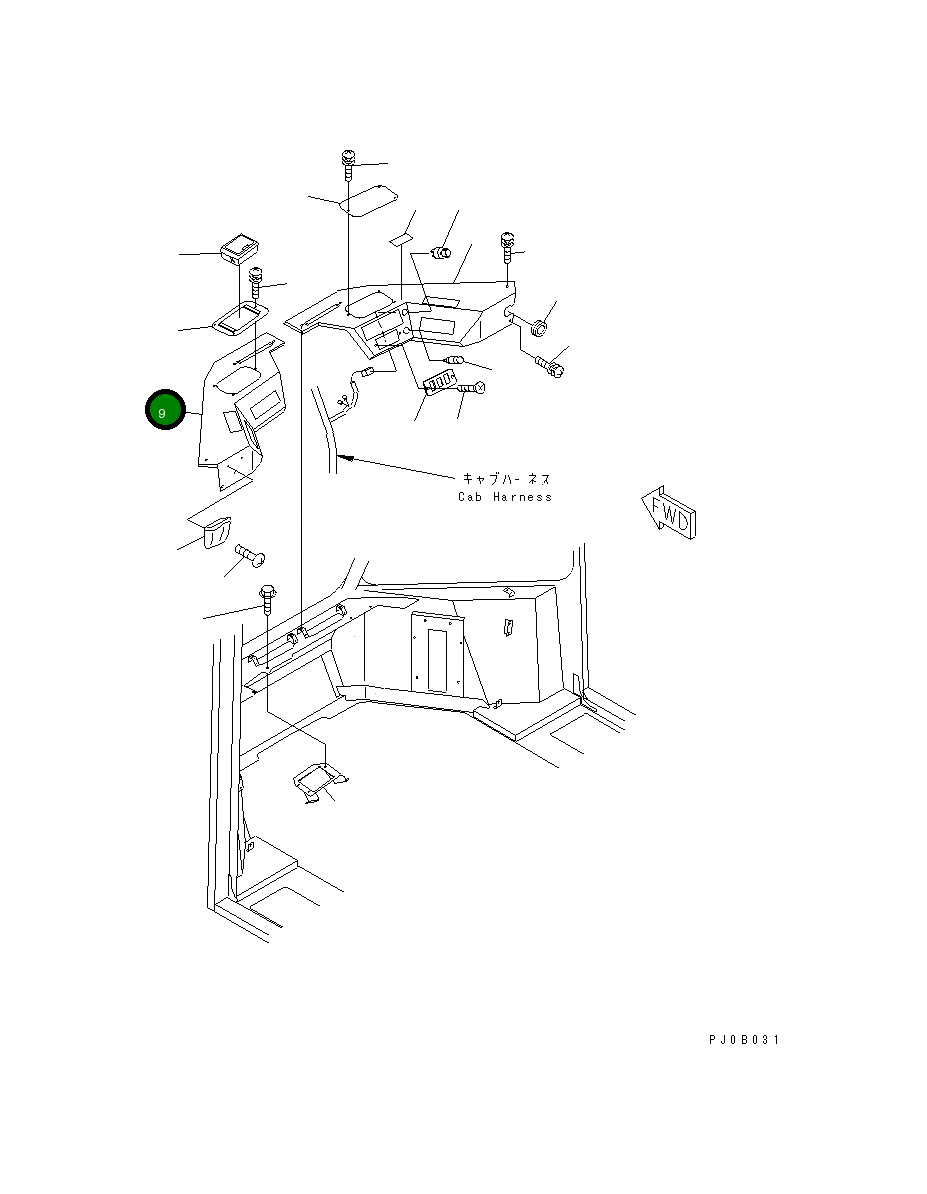 9

キャブハーネス
Cab Harness

FWD

PJ0B031