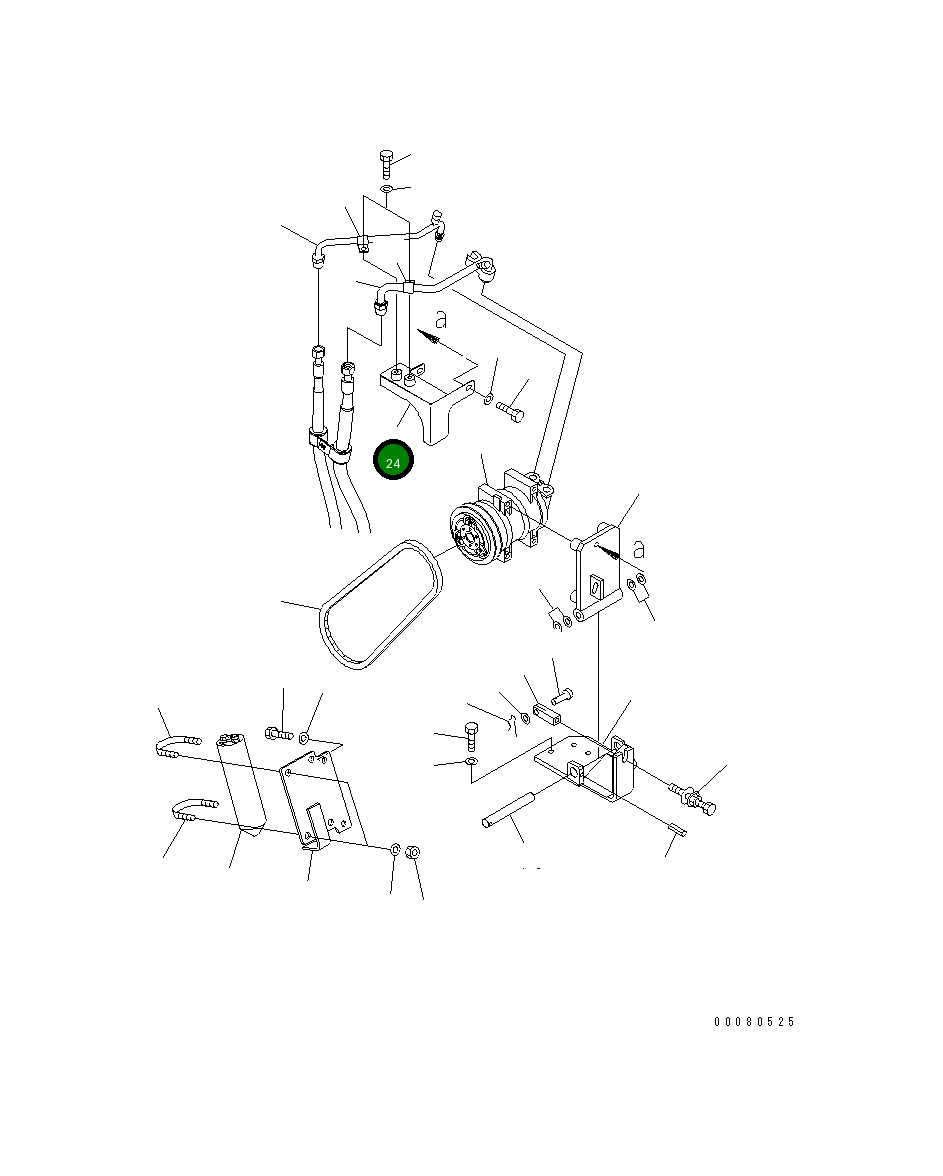 a

24

a

00080525