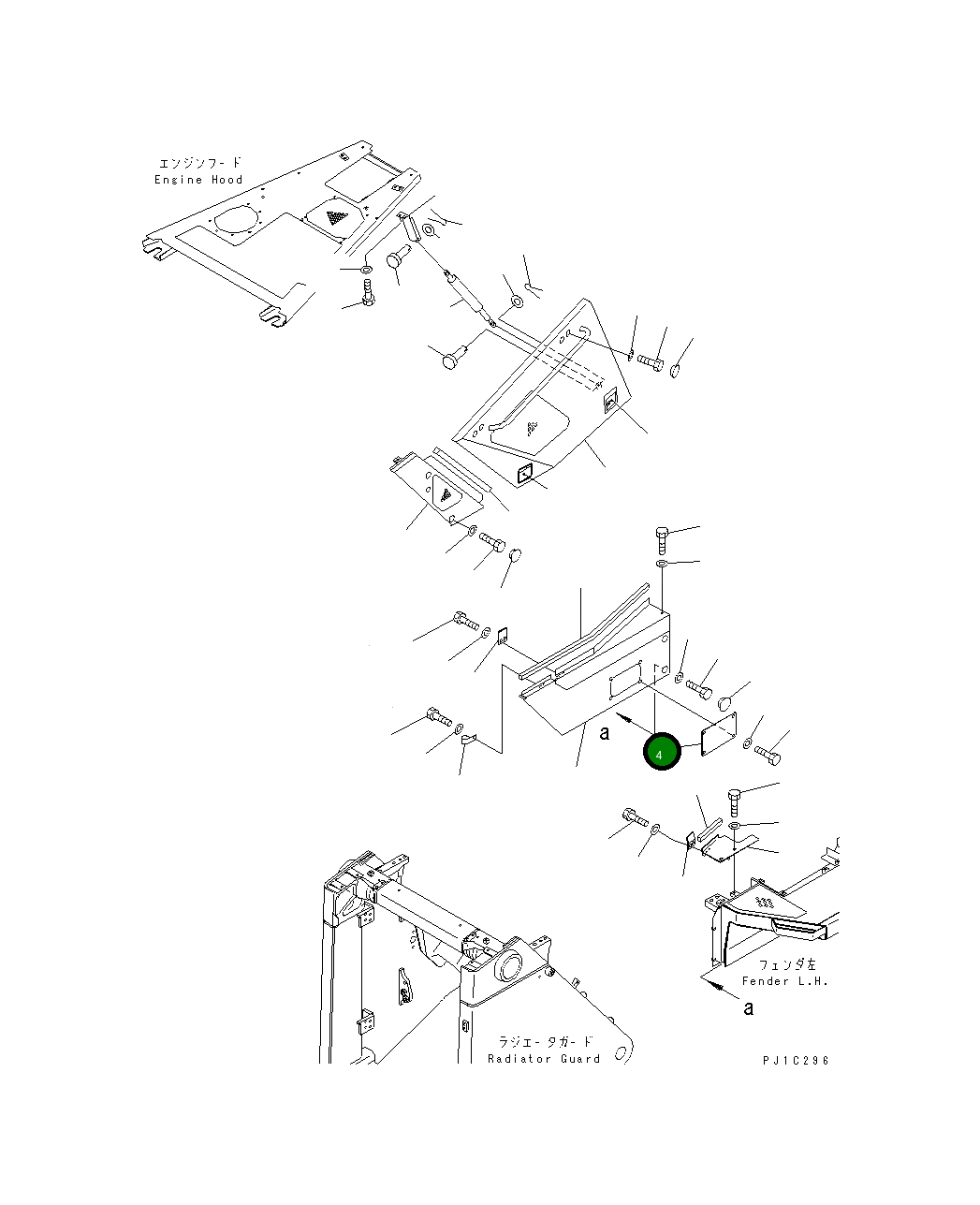 エンジンフード
Engine Hood

a

4

フェンダ左
Fender L.H.

a

ラジエータガード
Radiator Guard

PJ1C296