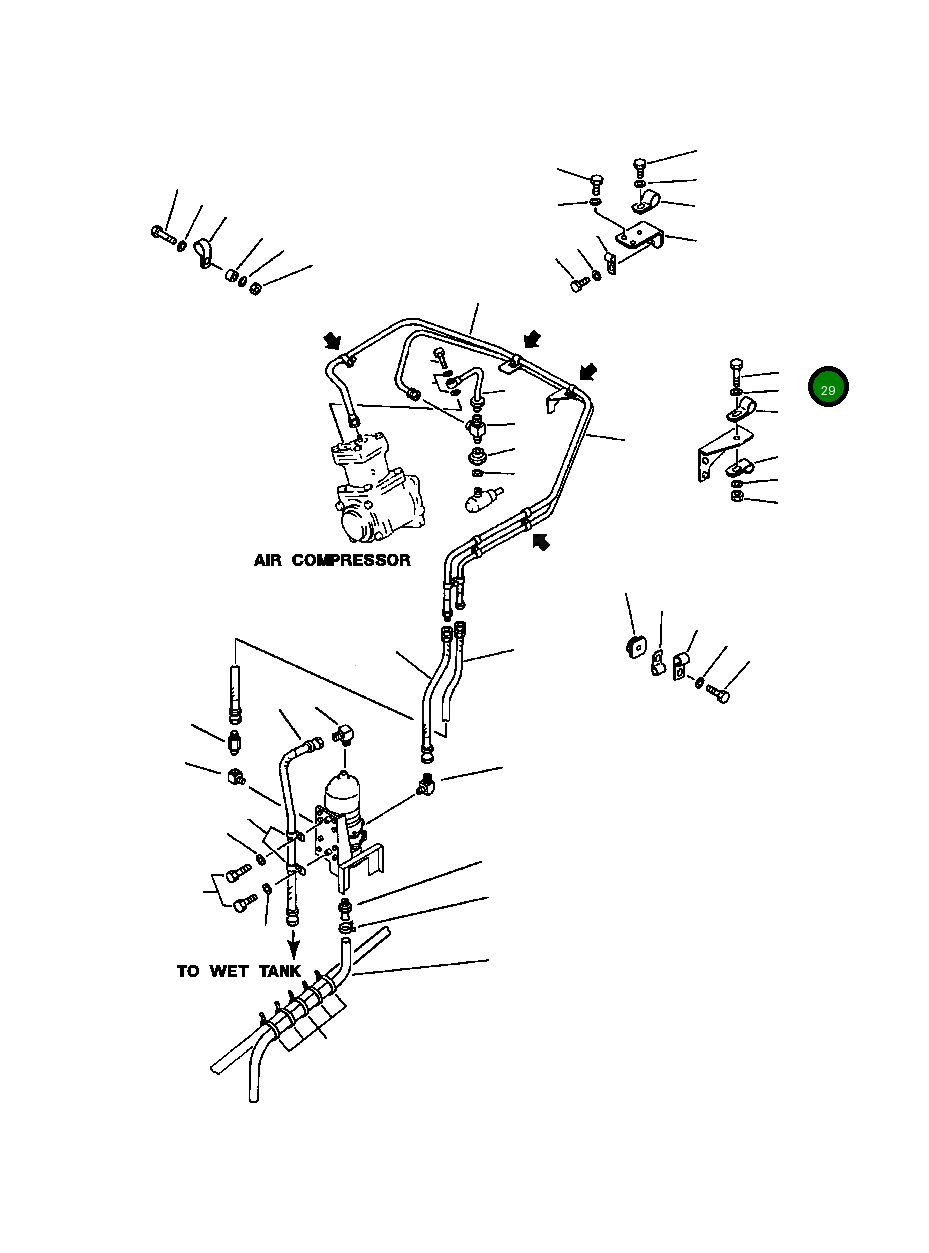 29

AIR COMPRESSOR

TO WET TANK