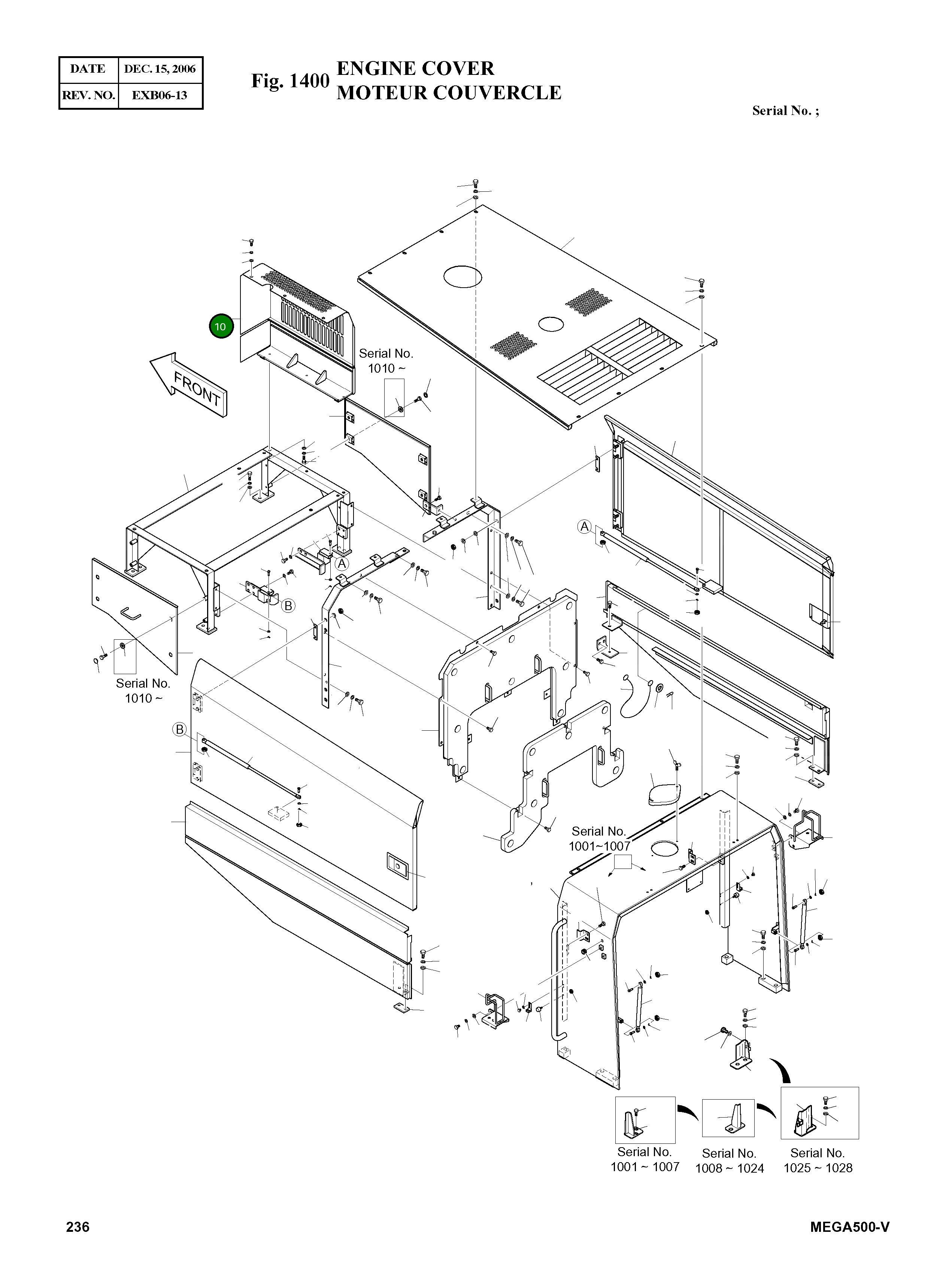 | DATE | DEC. 15, 2006 |
|---|---|
| REV. NO. | EXB06-13 |

Fig. 1400 ENGINE COVER
MOTEUR COUVERCLE

Serial No. ;

10

FRONT

Serial No. 1010 ~

A

A

B

Serial No. 1010 ~

B

Serial No. 1001~1007

Serial No. 1001 ~ 1007

Serial No. 1008 ~ 1024

Serial No. 1025 ~ 1028

236

MEGA500-V