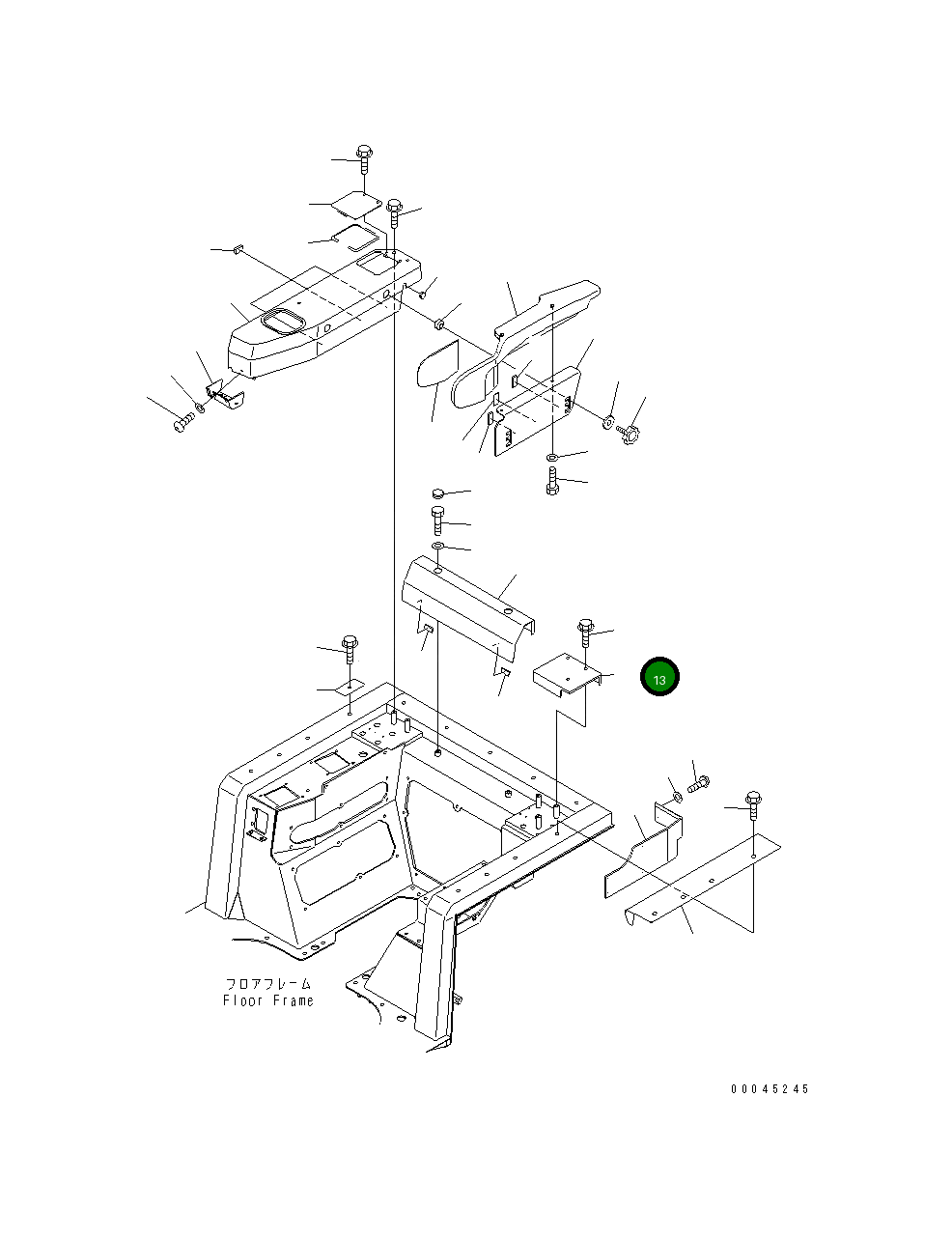 13

フロアフレーム
Floor Frame

00045245