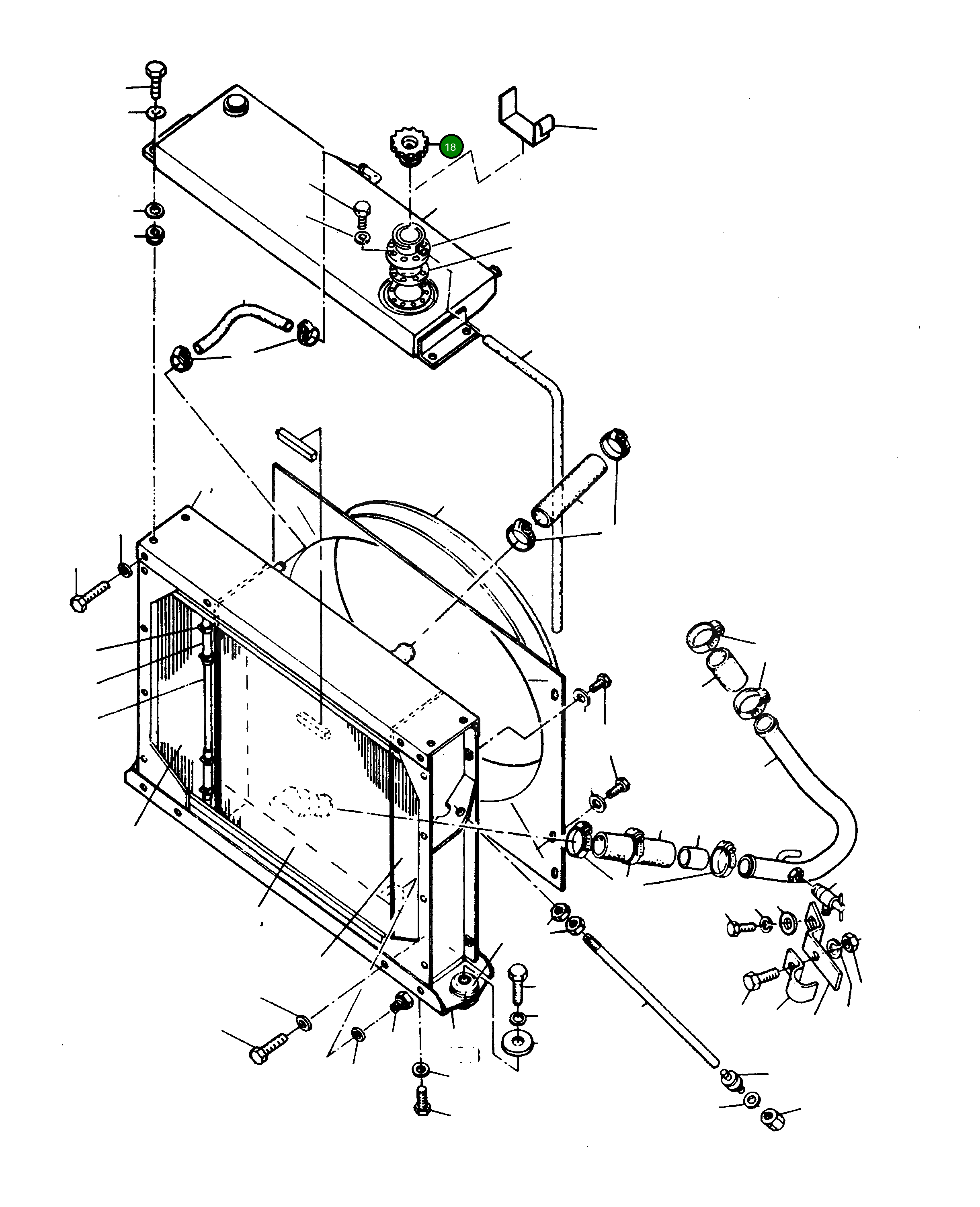 18