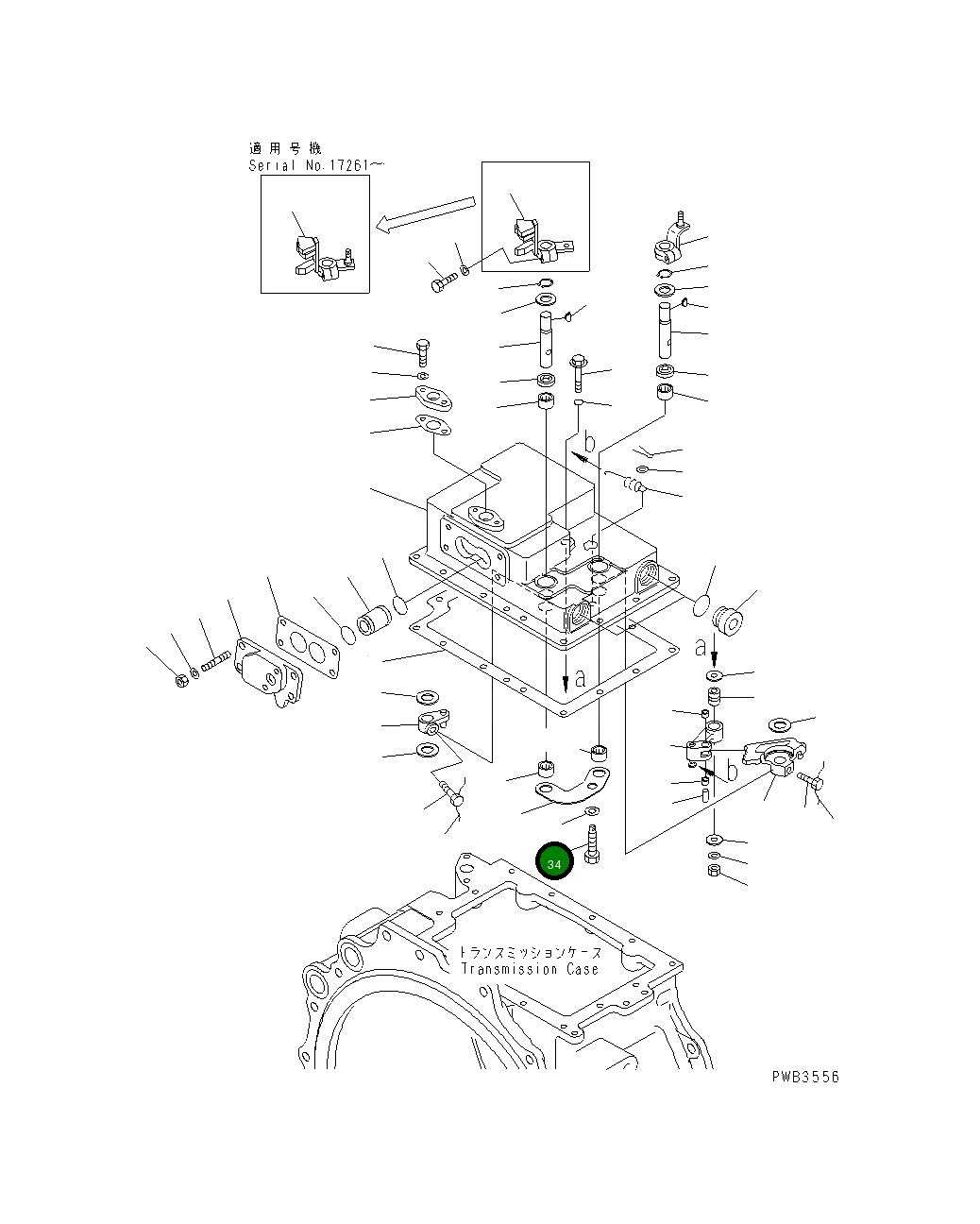 適用号機
Serial No.17261～

b

a

a

b

34

トランスミッションケース
Transmission Case

PWB3556