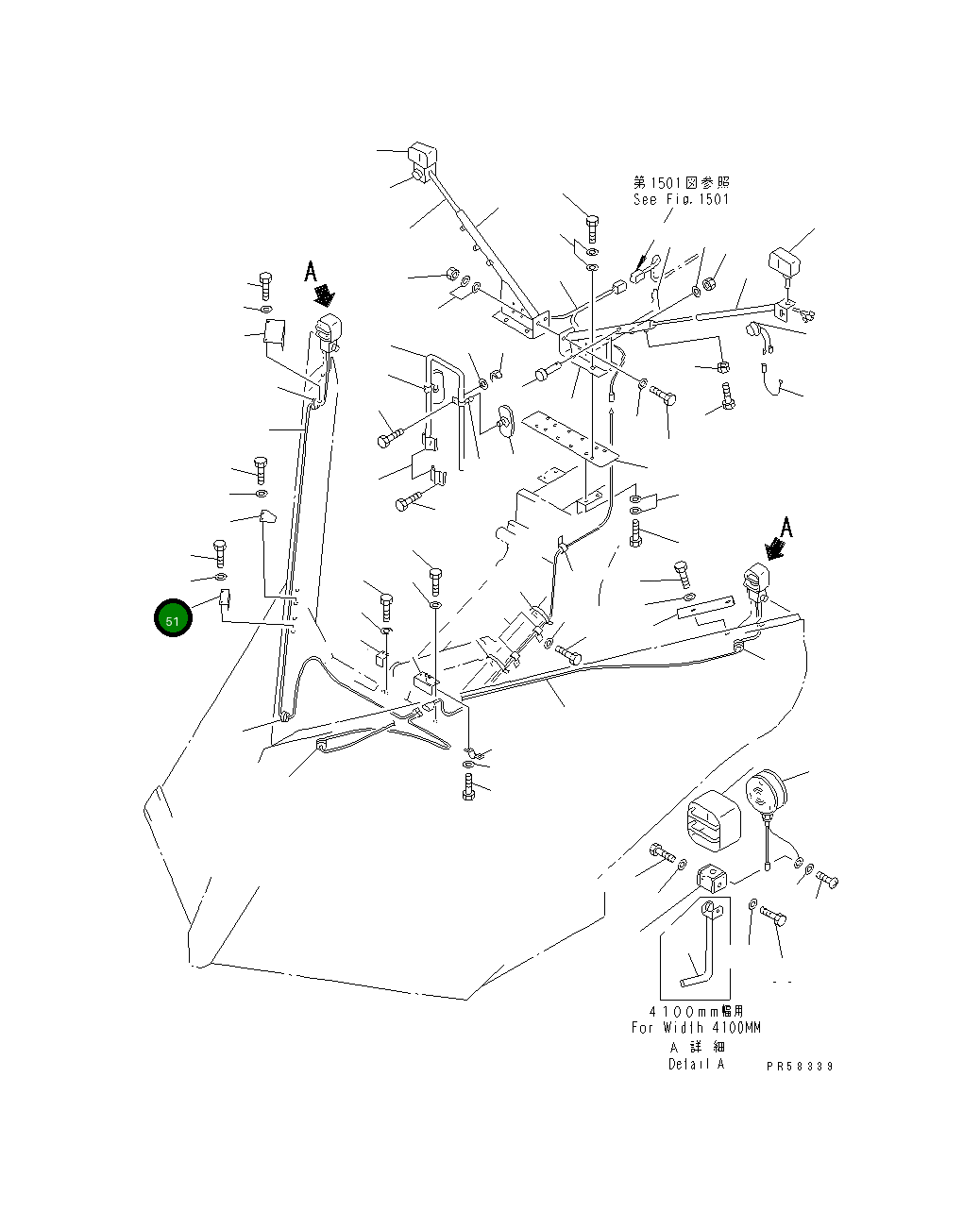 第1501図参照
See Fig. 1501

A

A

51

4100mm幅用
For Width 4100MM
A 詳 細
Detail A

PR58339