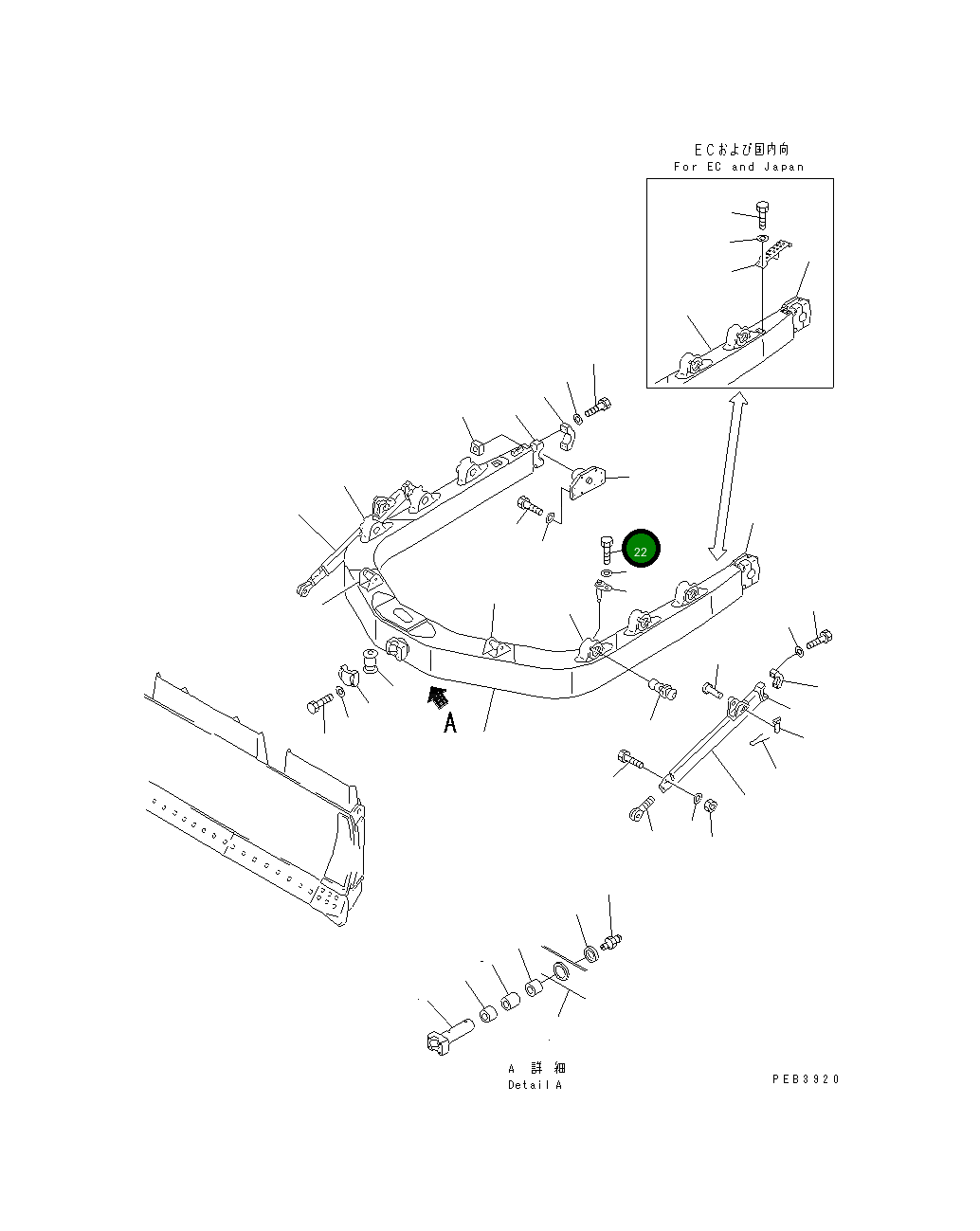 ECおよび国内向
For EC and Japan

22

A

A 詳 細
Detail A

PEB3920