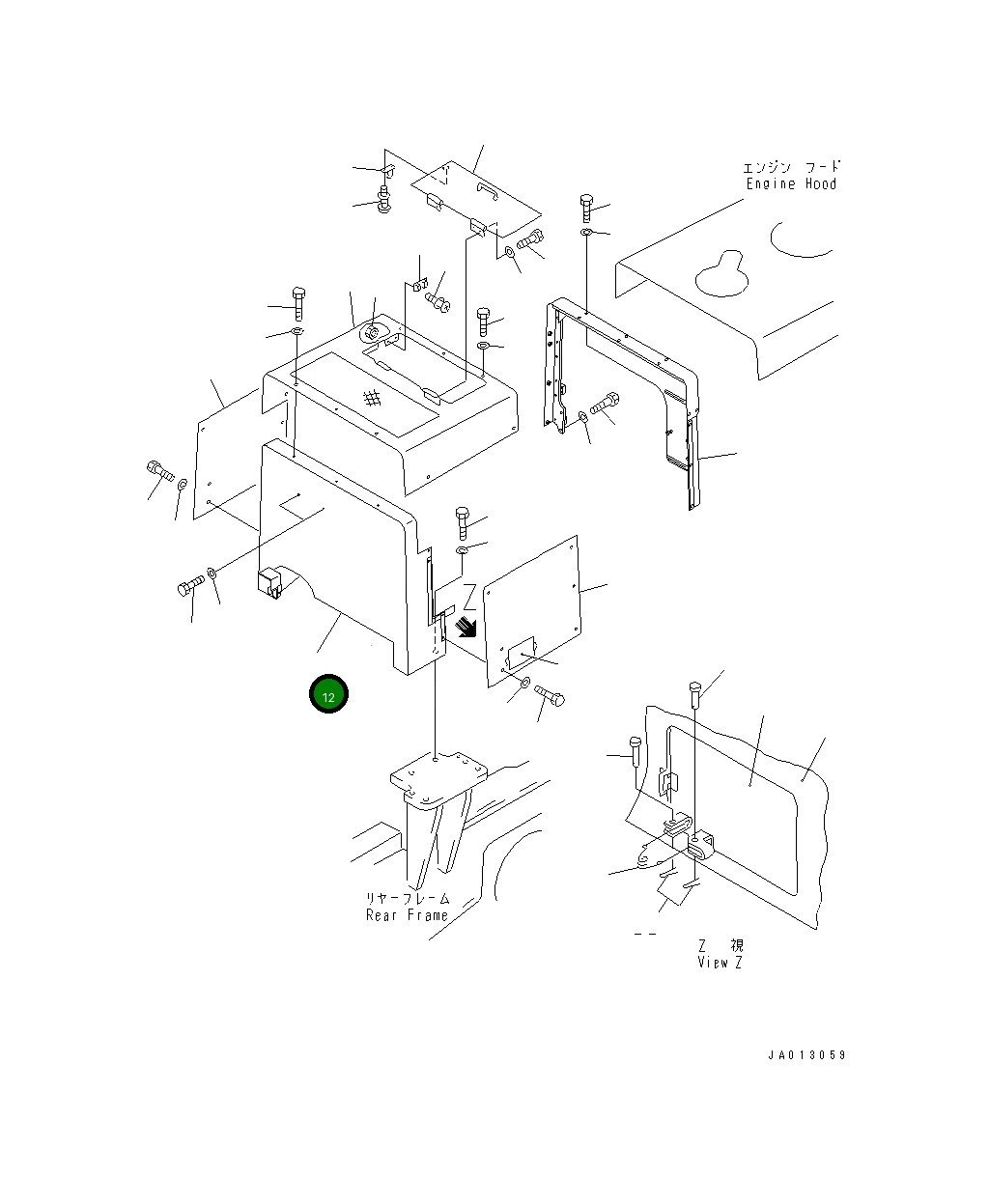 エンジン フード
Engine Hood

Z

12

リヤーフレーム
Rear Frame

Z 視
View Z

JA013059