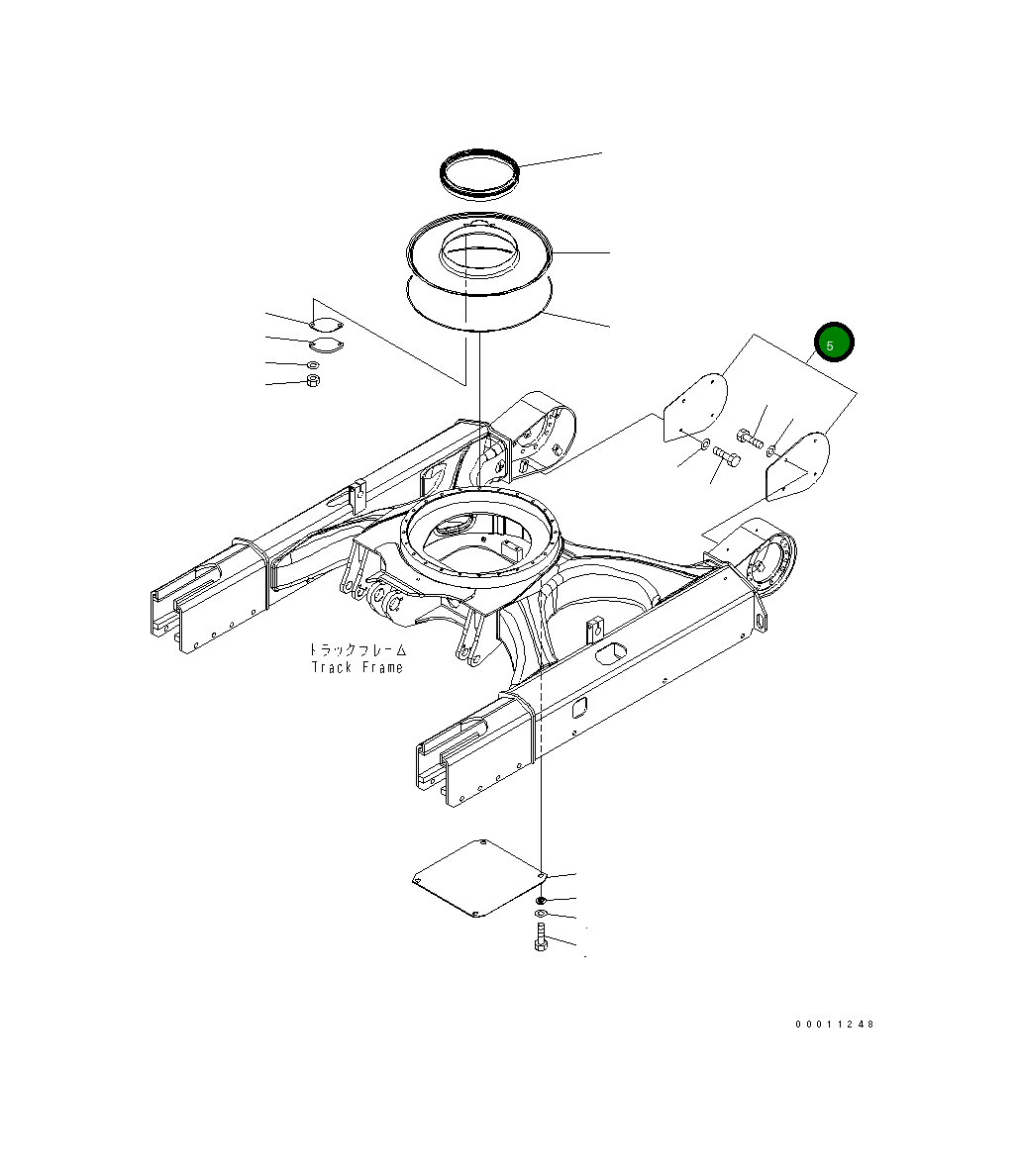 5

トラックフレーム
Track Frame

00011248