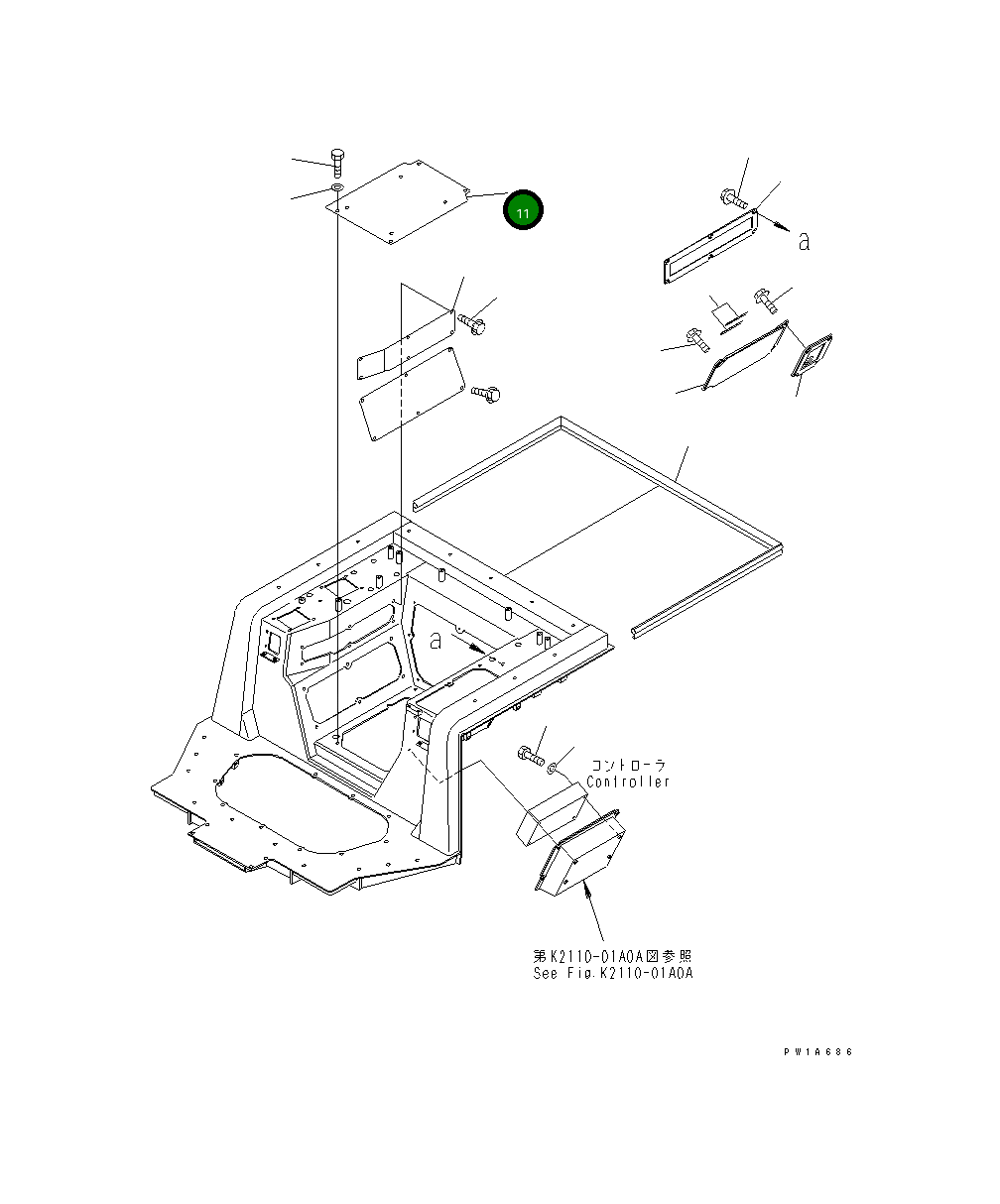 11

a

a

コントローラ
Controller

第K2110-01A0A図参照
See Fig.K2110-01A0A

PW1A686