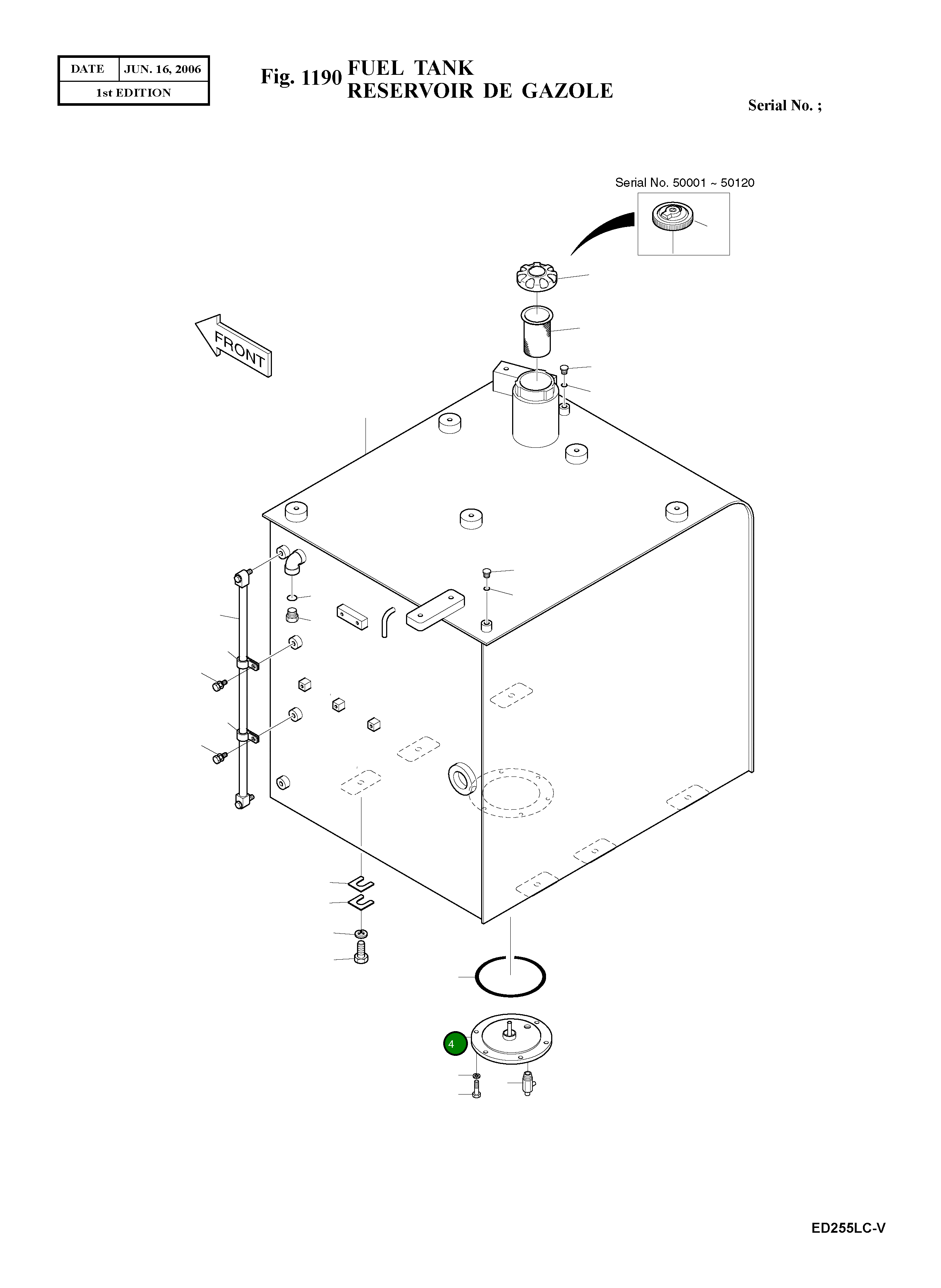 | DATE | JUN. 16, 2006 |
|---|---|
| 1st EDITION | |

Fig. 1190 FUEL TANK
RESERVOIR DE GAZOLE

Serial No. ;

Serial No. 50001 ~ 50120

FRONT

4

ED255LC-V