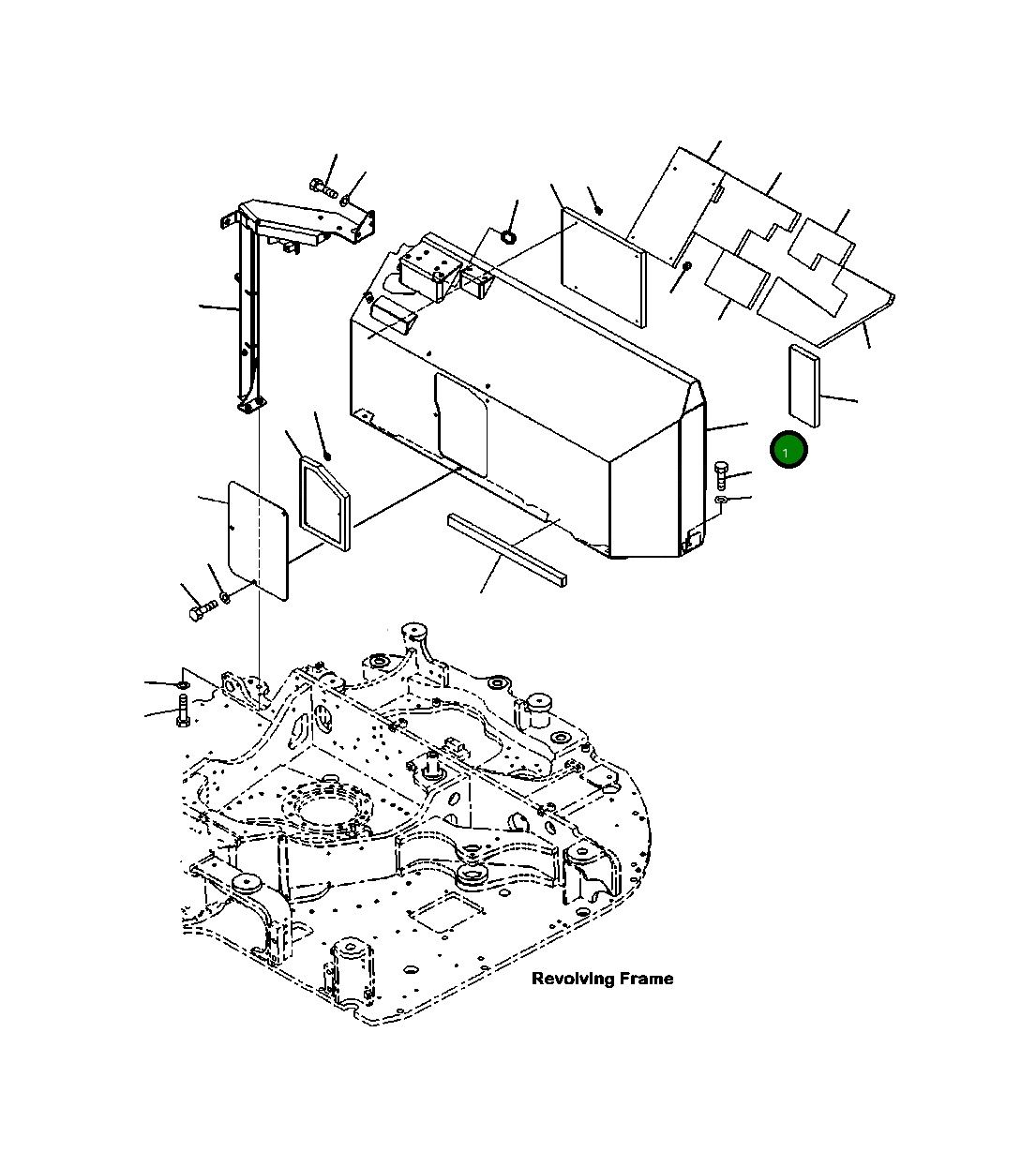 1

Revolving Frame