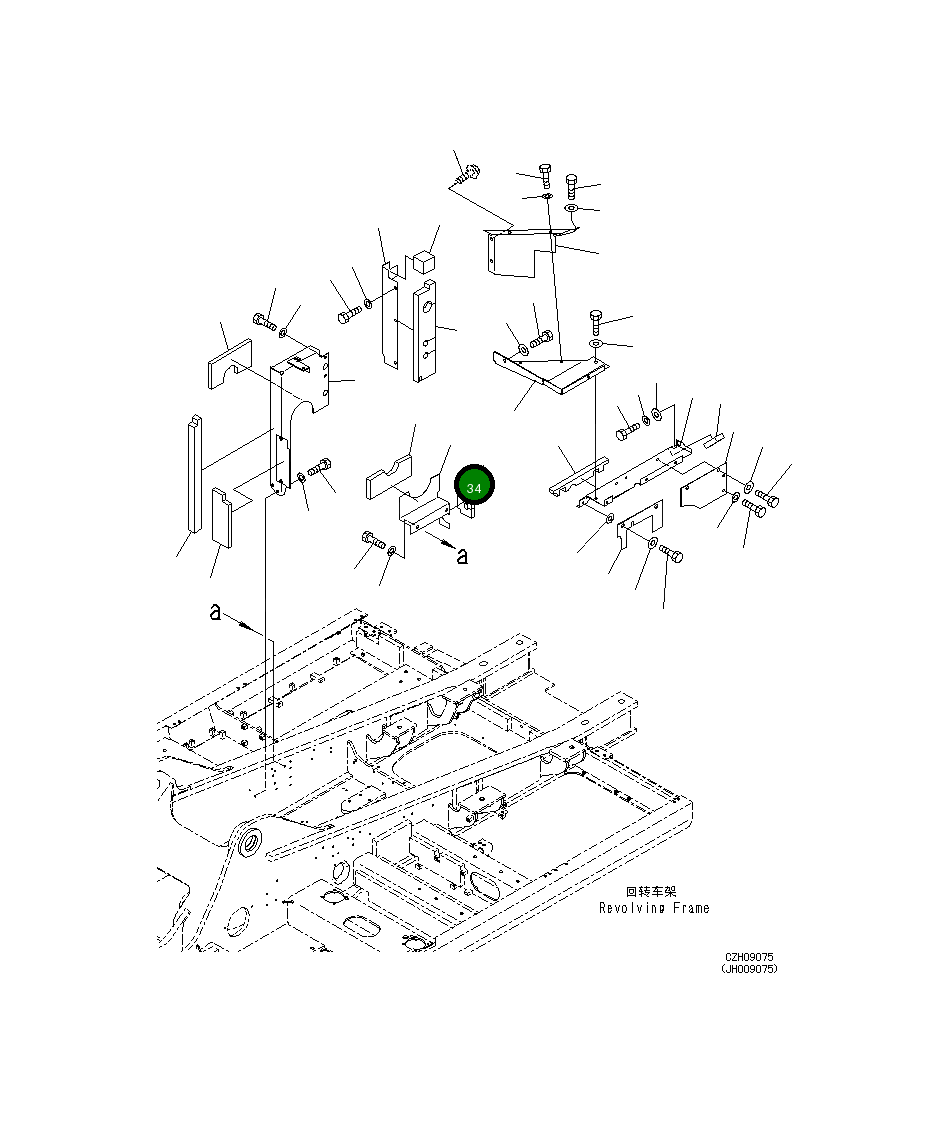 34

a

a

回转车架
Revolving Frame

CZH09075
(JH009075)