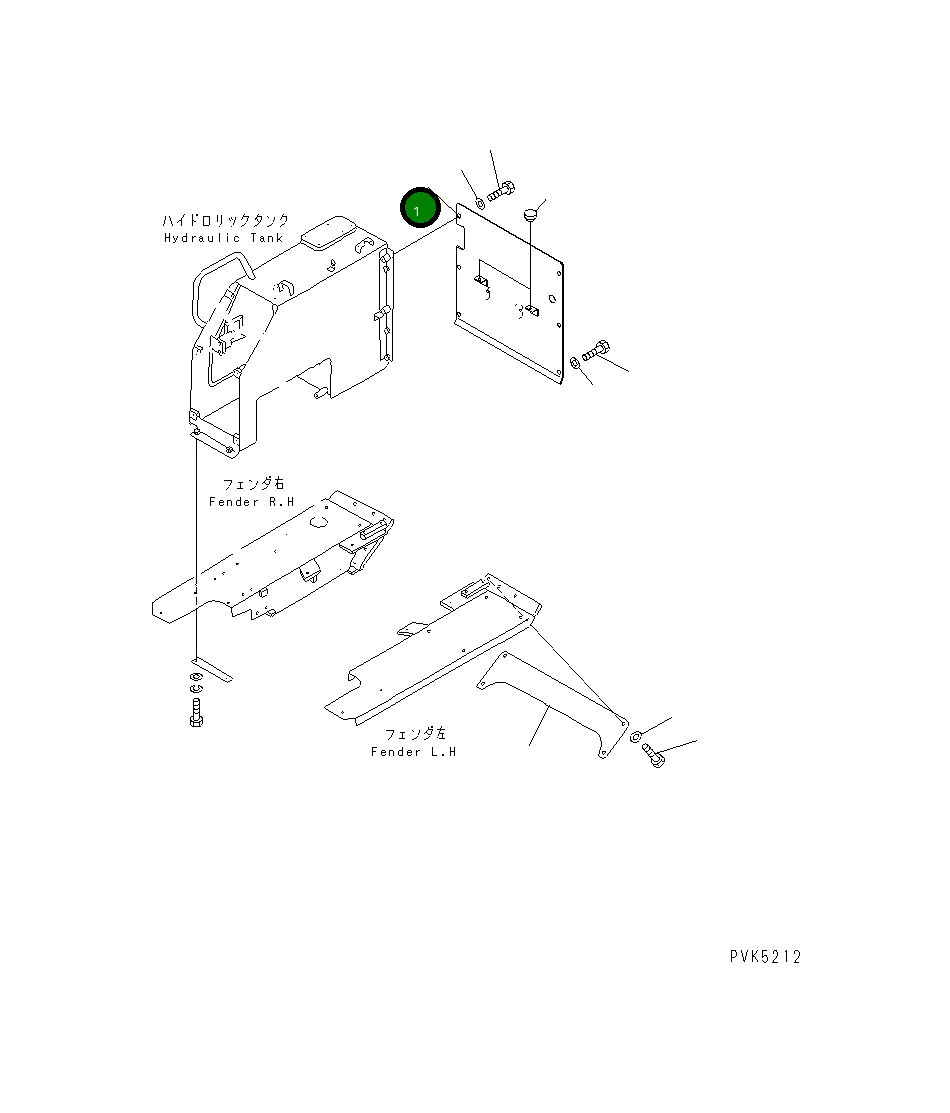 ハイドロリックタンク
Hydraulic Tank

1

フェンダ右
Fender R.H

フェンダ左
Fender L.H

PVK5212