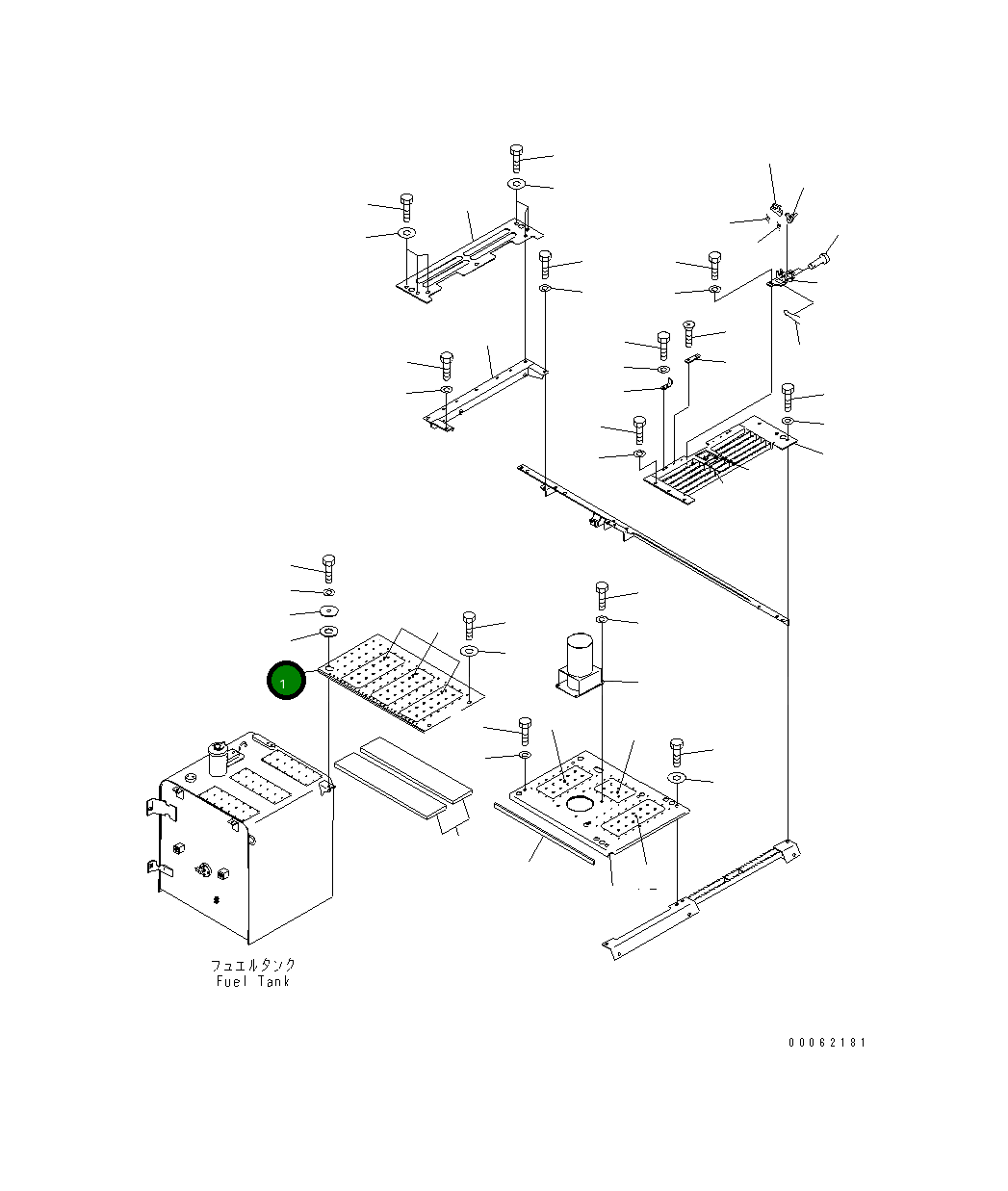 1

フュエルタンク
Fuel Tank

00062181