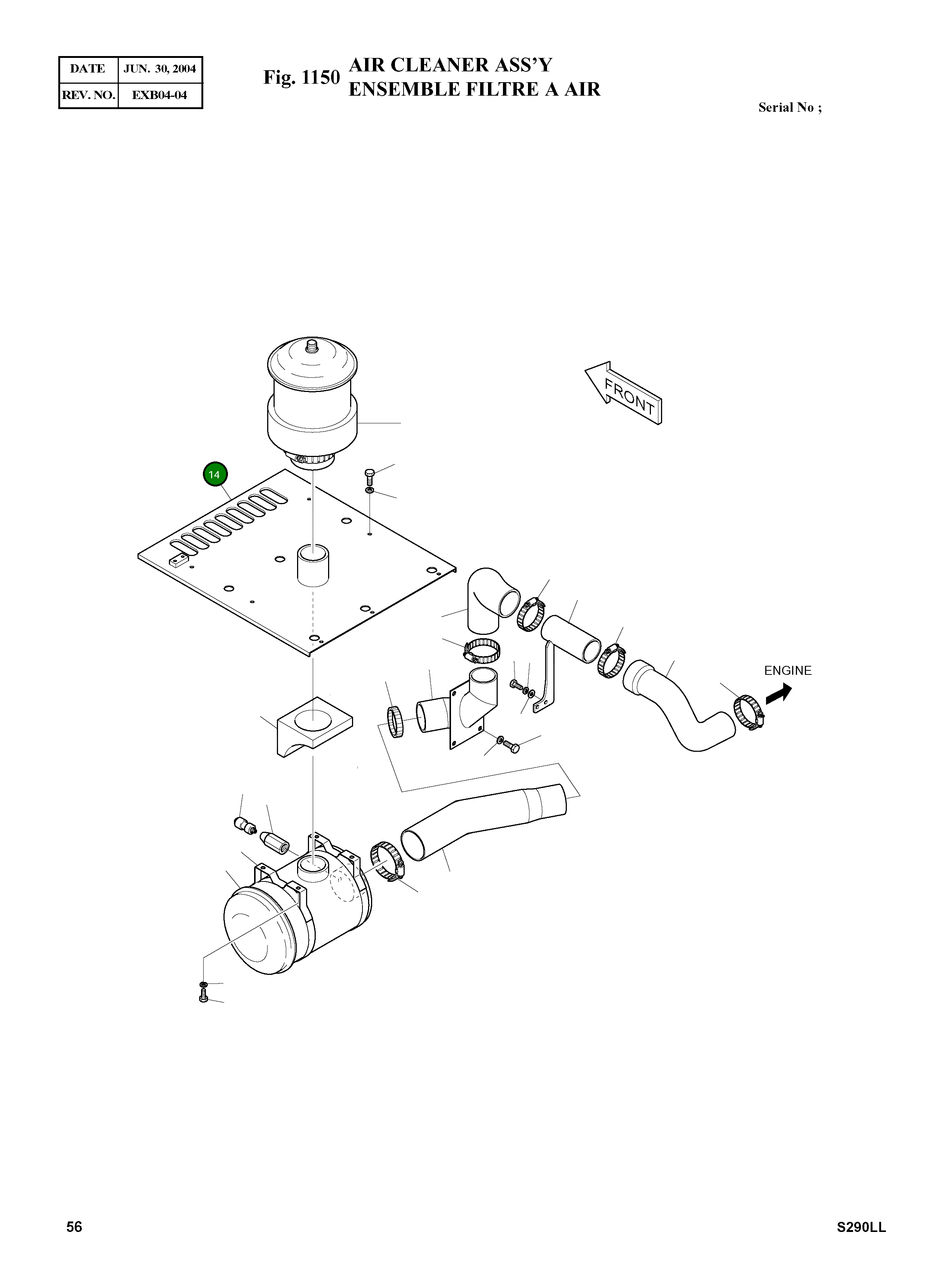 | DATE | JUN. 30, 2004 |
|---|---|
| REV. NO. | EXB04-04 |

Fig. 1150 AIR CLEANER ASS'Y
ENSEMBLE FILTRE A AIR

Serial No ;

FRONT

14

ENGINE

56

S290LL