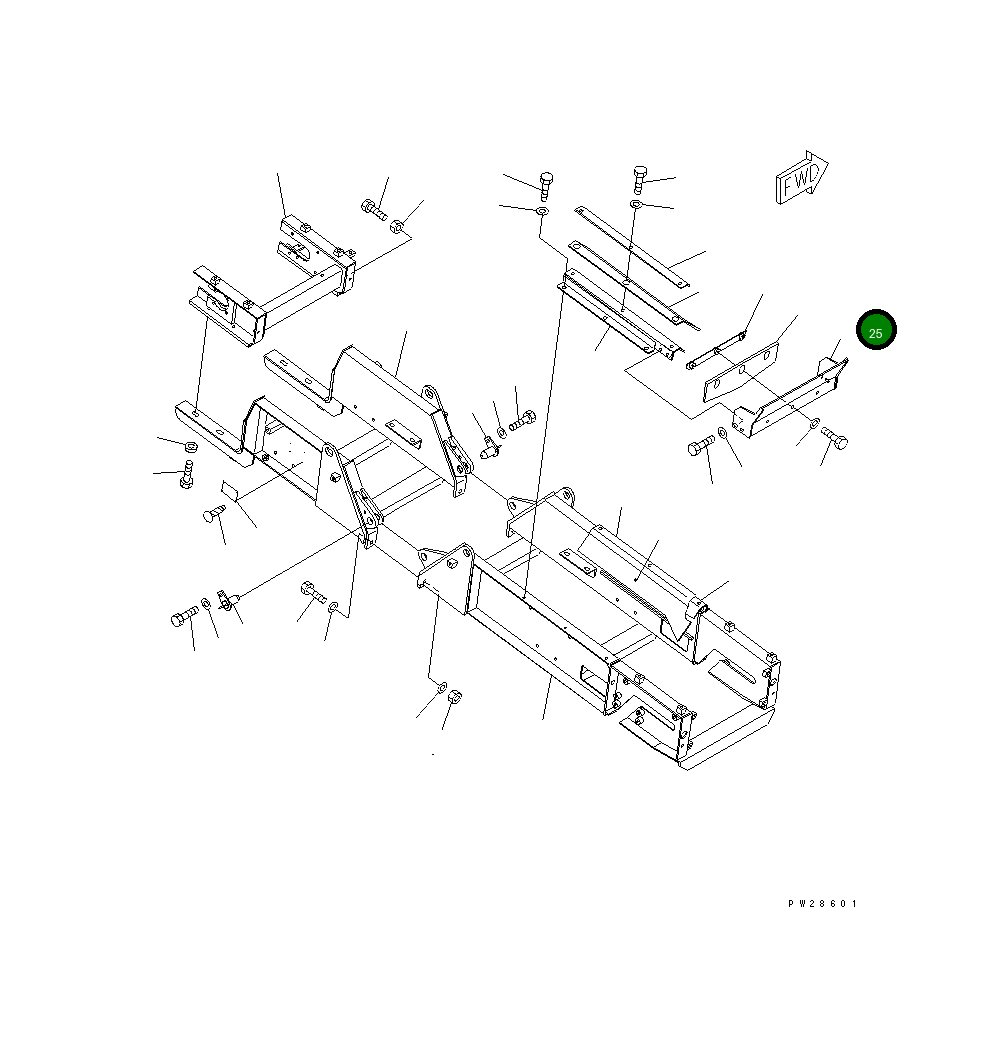 FWD
25
PW28601